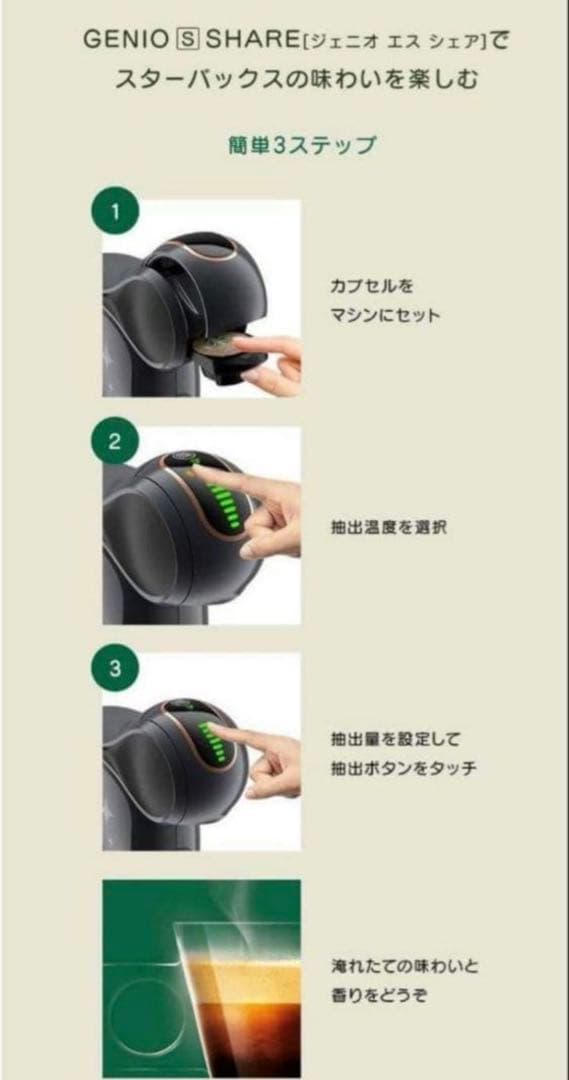 GENIO S SHARE[ジェニオ エス シェア]で
スターバックスの味わいを楽しむ

簡単3ステップ

1

カプセルを
マシンにセット

2

抽出温度を選択

3

抽出量を設定して
抽出ボタンをタッチ

淹れたての味わいと
香りをどうぞ