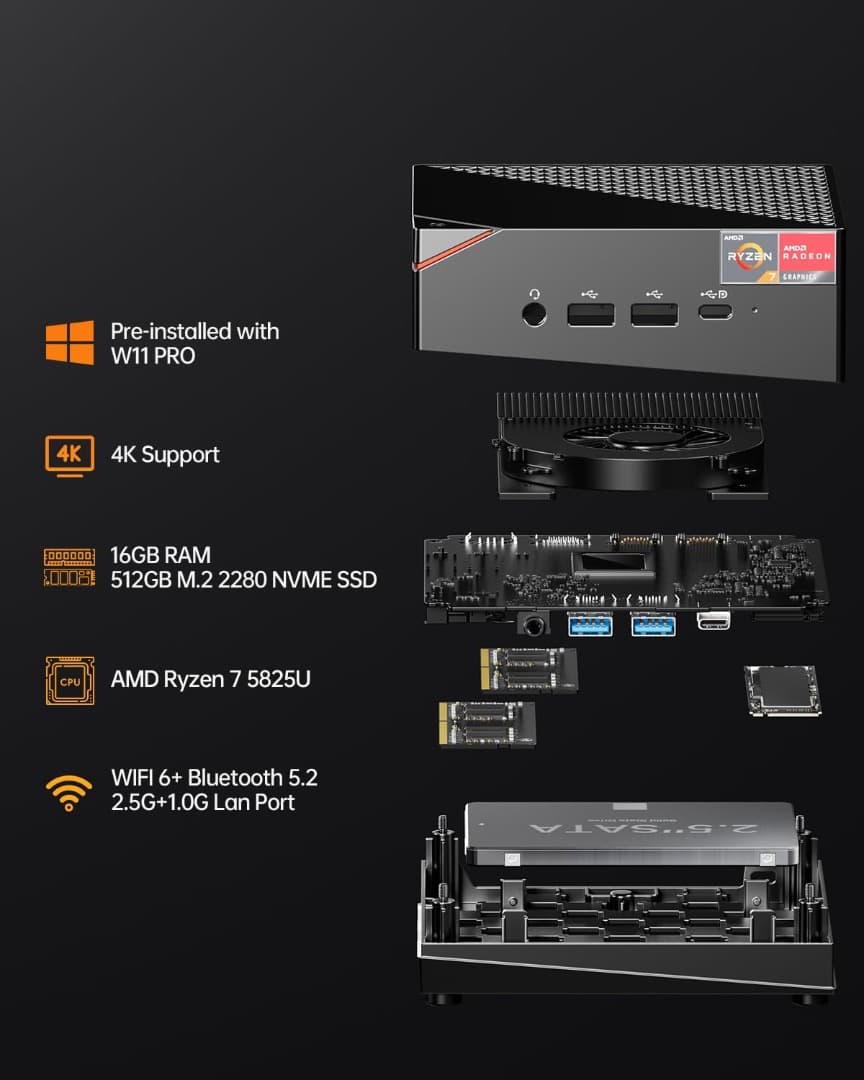 Pre-installed with W11 PRO

4K

4K Support

16GB RAM
512GB M.2 2280 NVME SSD

CPU

AMD Ryzen 7 5825U

WIFI 6+ Bluetooth 5.2
2.5G+1.0G Lan Port

AMD
RYZEN
7

AMD
RADEON
GRAPHICS

2.5"SATA