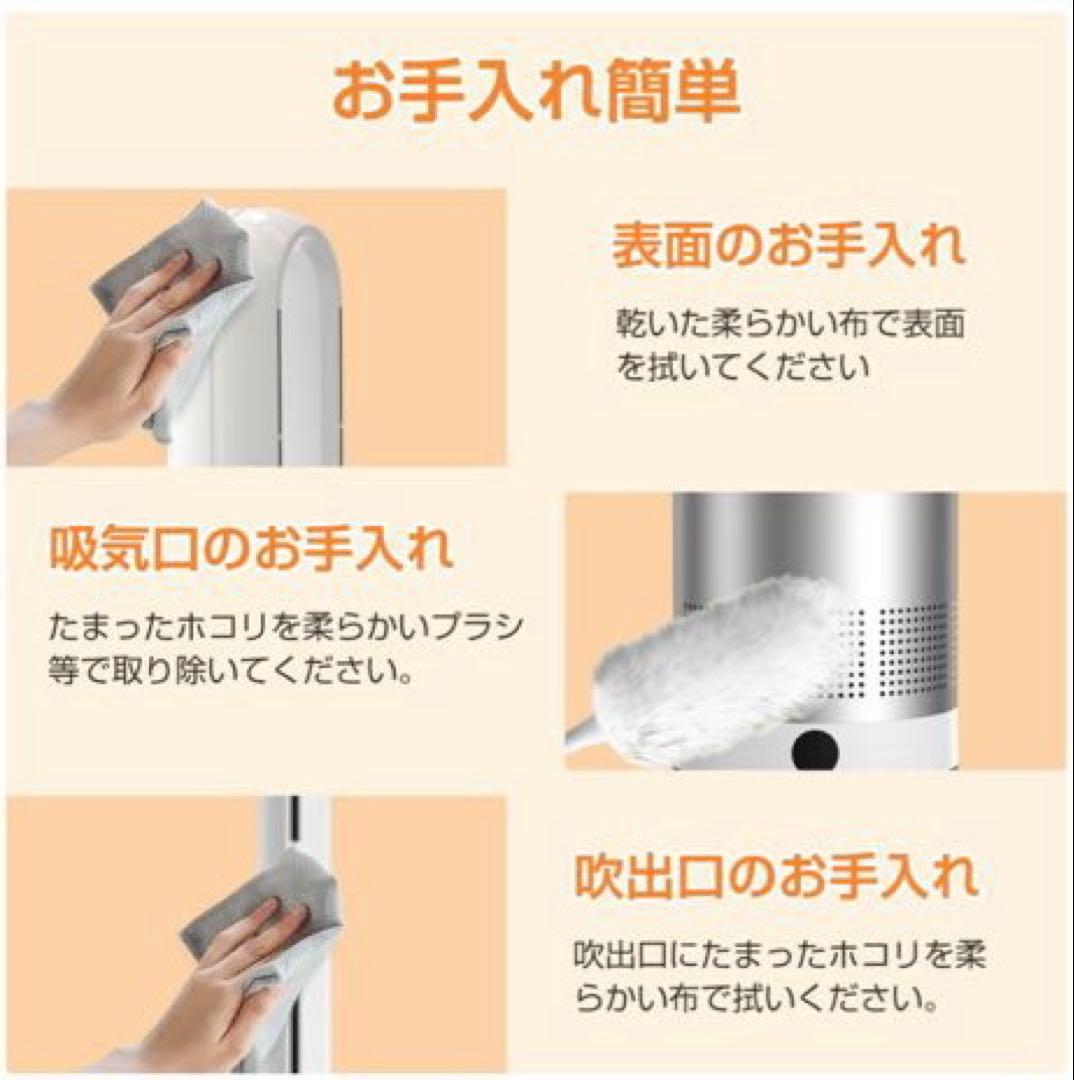 お手入れ簡単

表面のお手入れ

乾いた柔らかい布で表面を拭いてください

吸気口のお手入れ

たまったホコリを柔らかいブラシ等で取り除いてください。

吹出口のお手入れ

吹出口にたまったホコリを柔らかい布で拭いください。