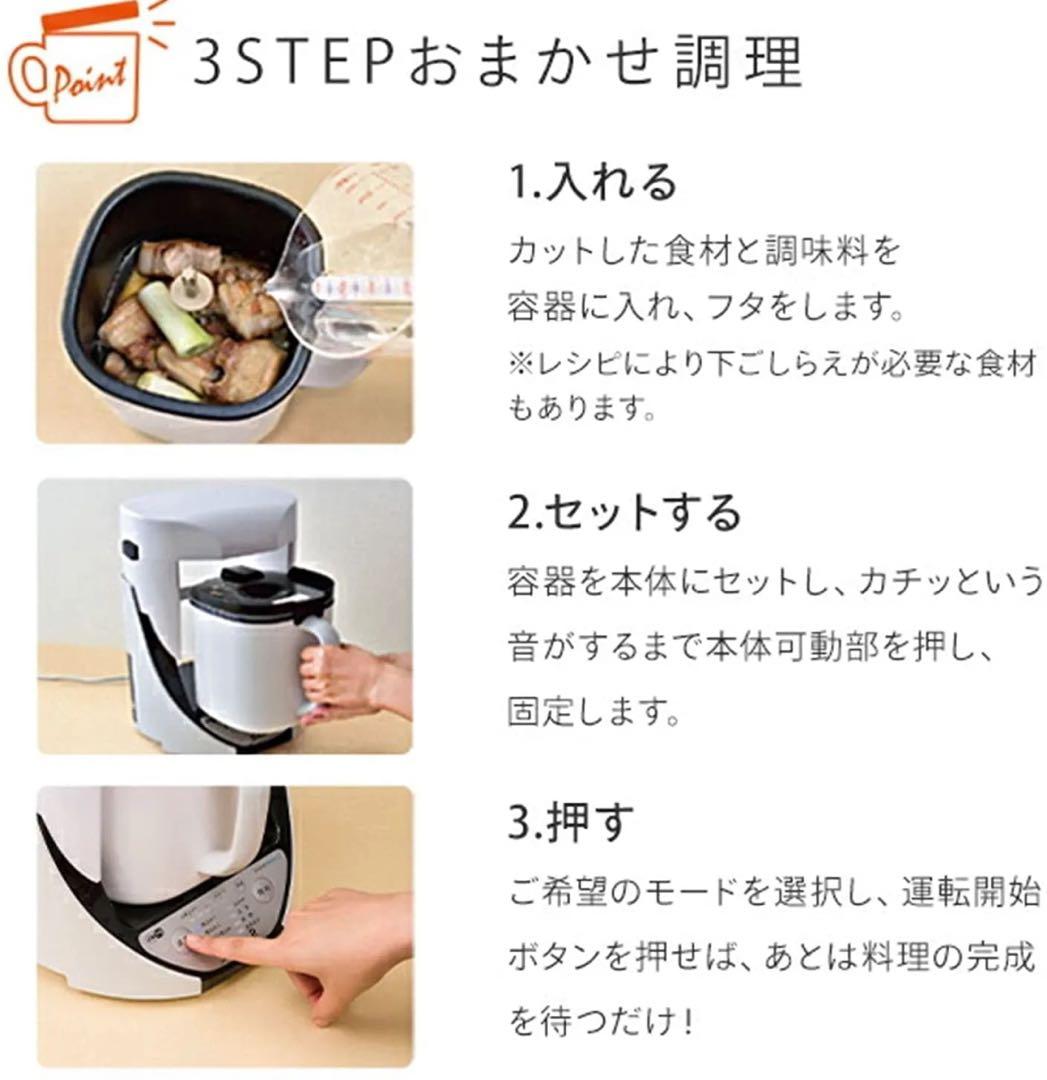 Point

3STEPおまかせ調理

1.入れる

カットした食材と調味料を容器に入れ、フタをします。

※レシピにより下ごしらえが必要な食材もあります。

2.セットする

容器を本体にセットし、カチッという音がするまで本体可動部を押し、固定します。

3.押す

ご希望のモードを選択し、運転開始ボタンを押せば、あとは料理の完成を待つだけ！