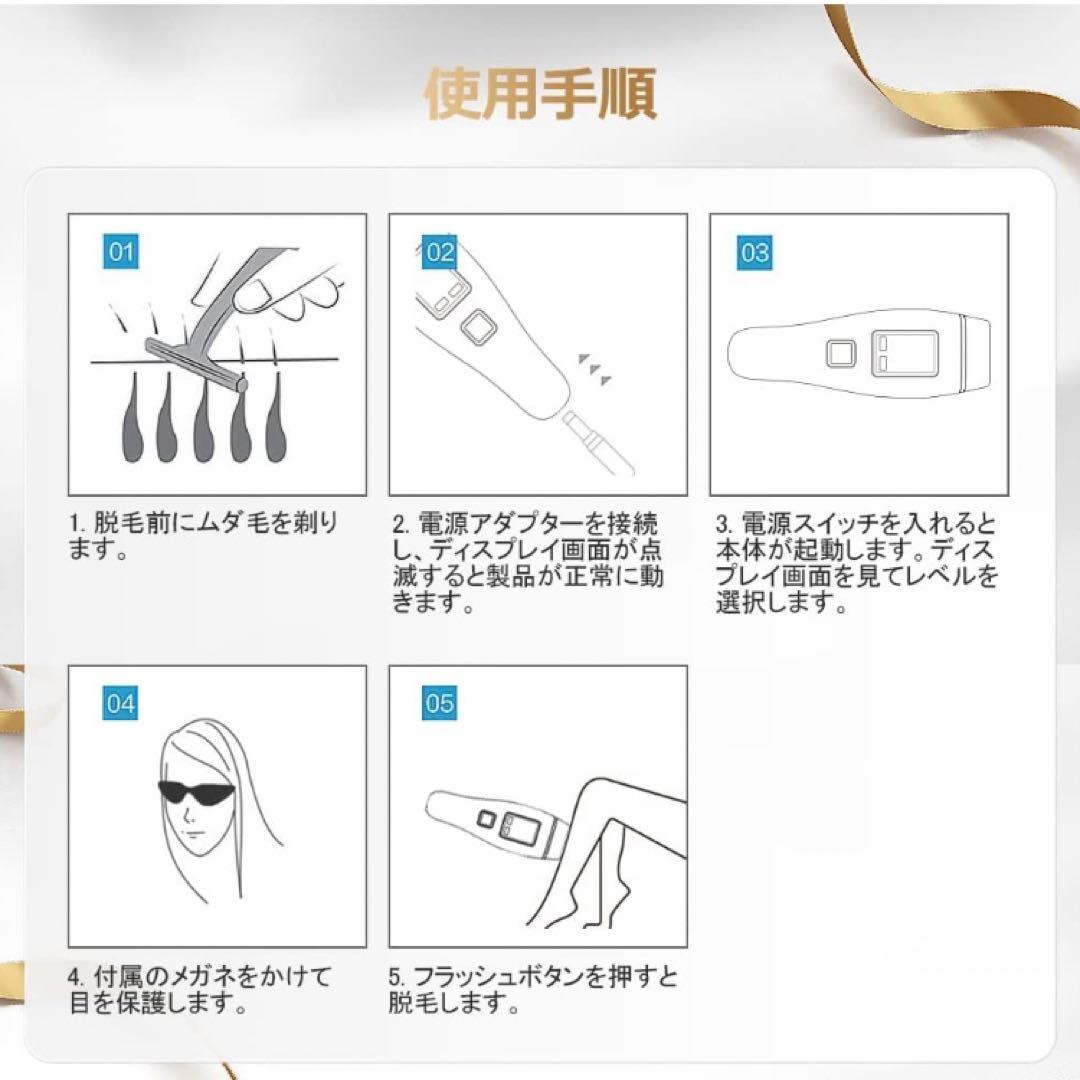 使用手順

01

1. 脱毛前にムダ毛を剃ります。

02

2. 電源アダプターを接続し、ディスプレイ画面が点滅すると製品が正常に動きます。

03

3. 電源スイッチを入れると本体が起動します。ディスプレイ画面を見てレベルを選択します。

04

4. 付属のメガネをかけて目を保護します。

05

5. フラッシュボタンを押すと脱毛します。