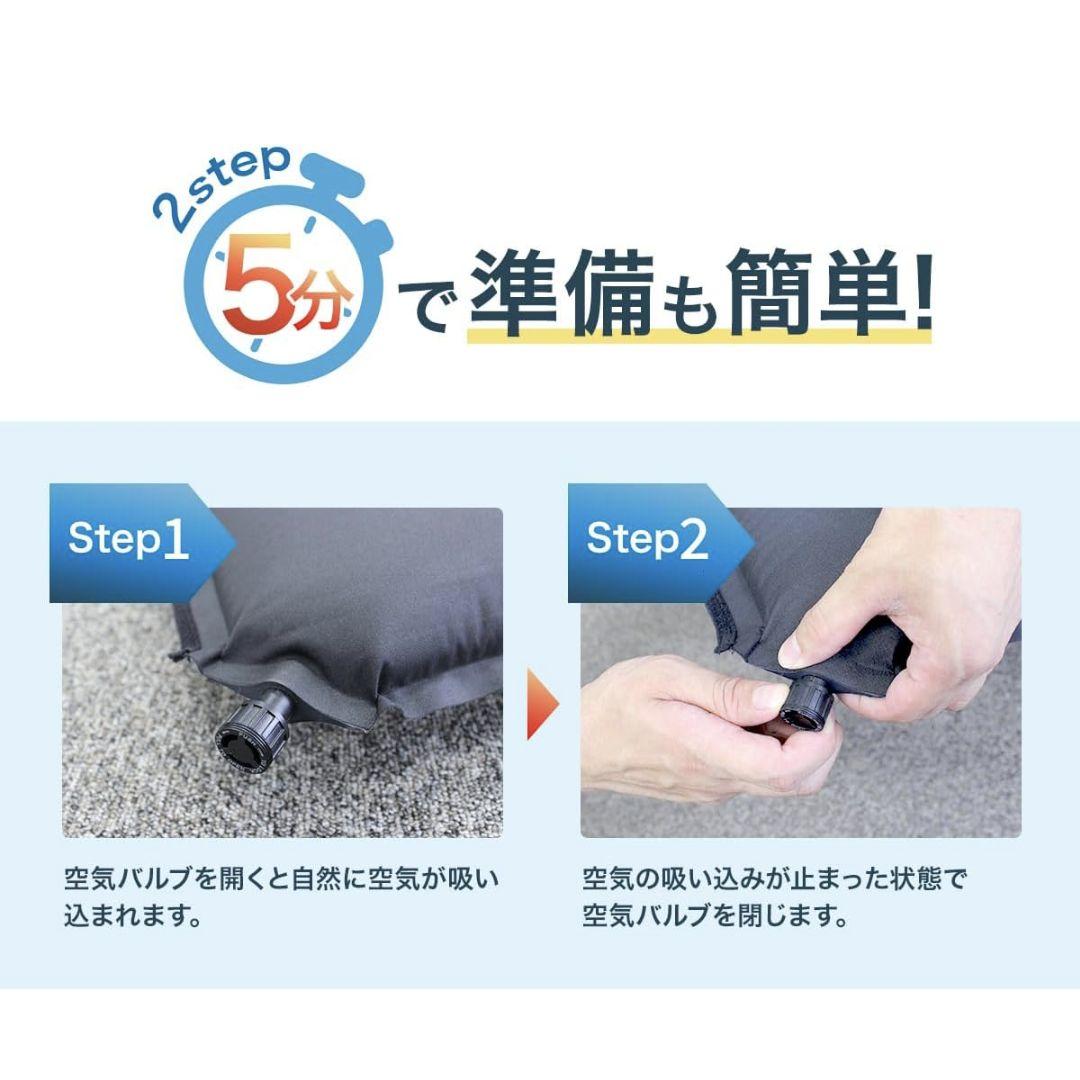 2step

5分で準備も簡単!

Step1

空気バルブを開くと自然に空気が吸い込まれます。

Step2

空気の吸い込みが止まった状態で空気バルブを閉じます。