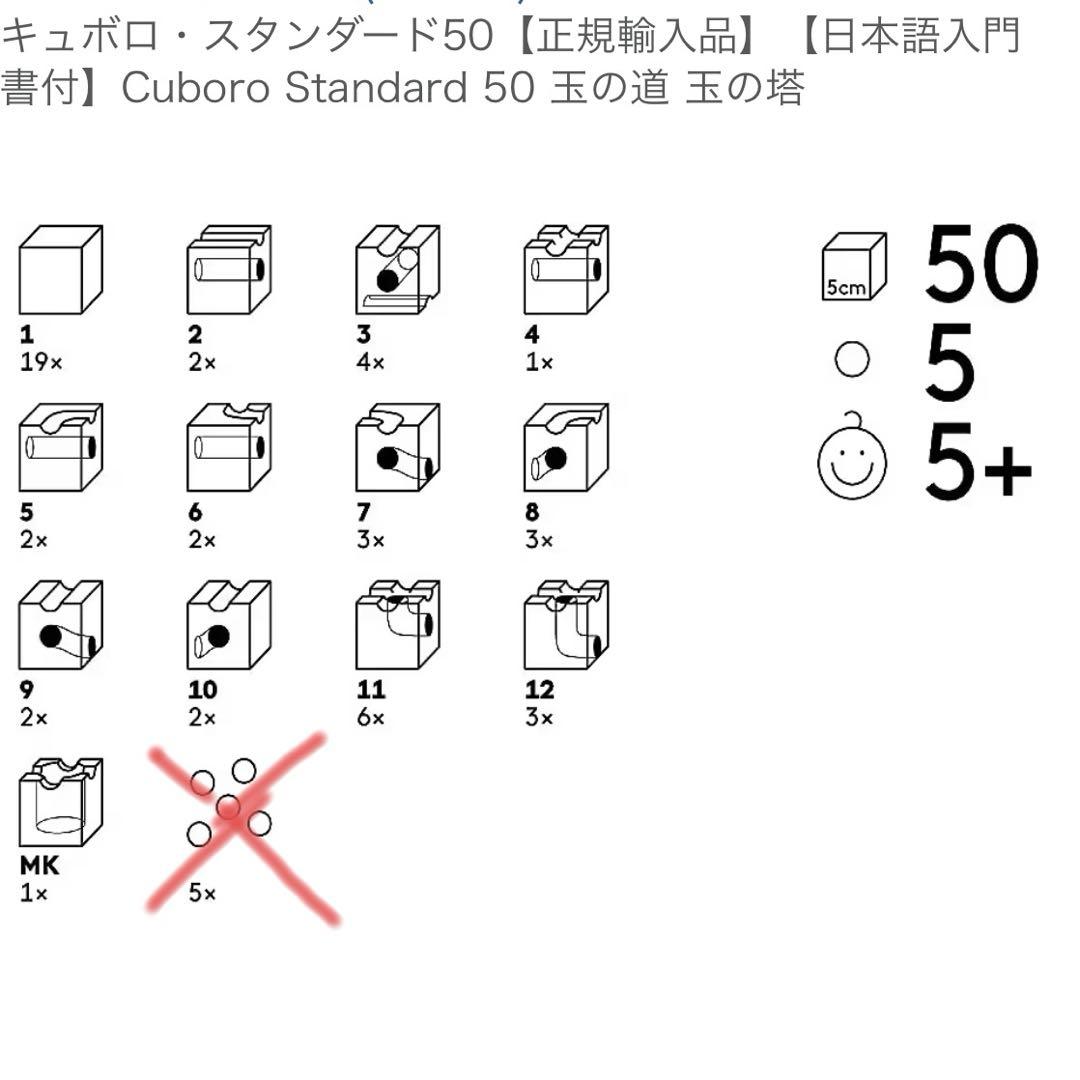 キュボロ・スタンダード50【正規輸入品】【日本語入門書付】Cuboro Standard 50 玉の道 玉の塔

1
19×

2
2×

3
4×

4
1×

5
2×

6
2×

7
3×

8
3×

9
2×

10
2×

11
6×

12
3×

MK
1×

5×

5cm 50

5

5+