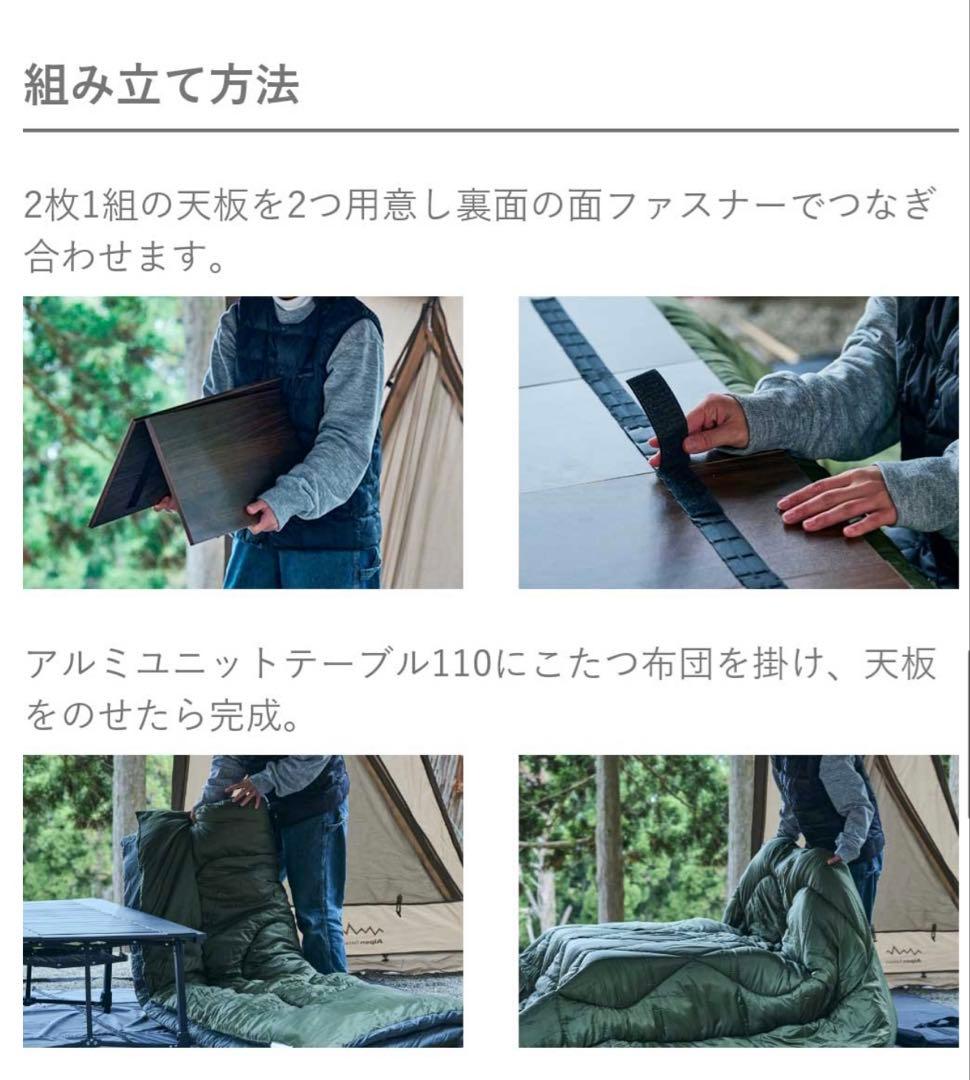 組み立て方法

2枚1組の天板を2つ用意し裏面の面ファスナーでつなぎ合わせます。

アルミユニットテーブル110にこたつ布団を掛け、天板をのせたら完成。