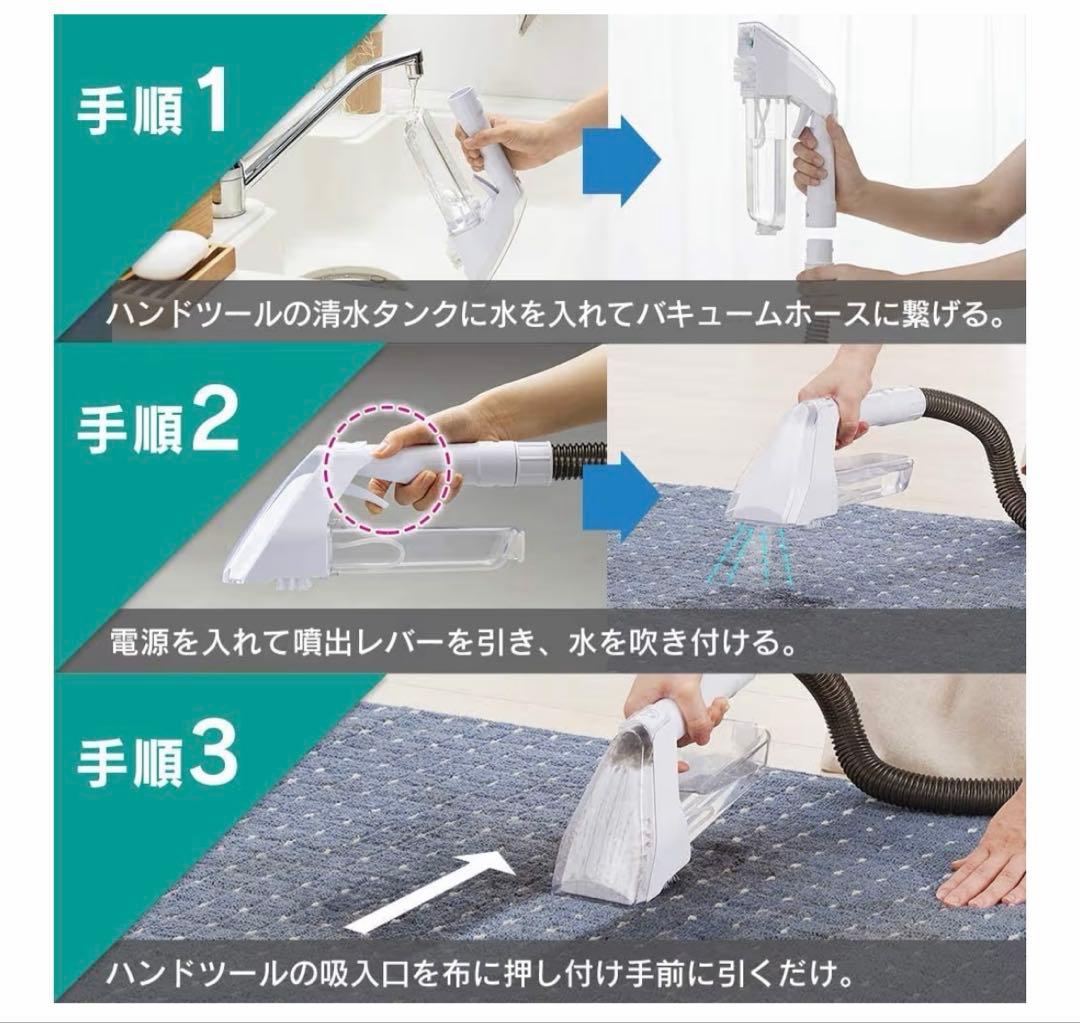 手順1

ハンドツールの清水タンクに水を入れてバキュームホースに繋げる。

手順2

電源を入れて噴出レバーを引き、水を吹き付ける。

手順3

ハンドツールの吸入口を布に押し付け手前に引くだけ。