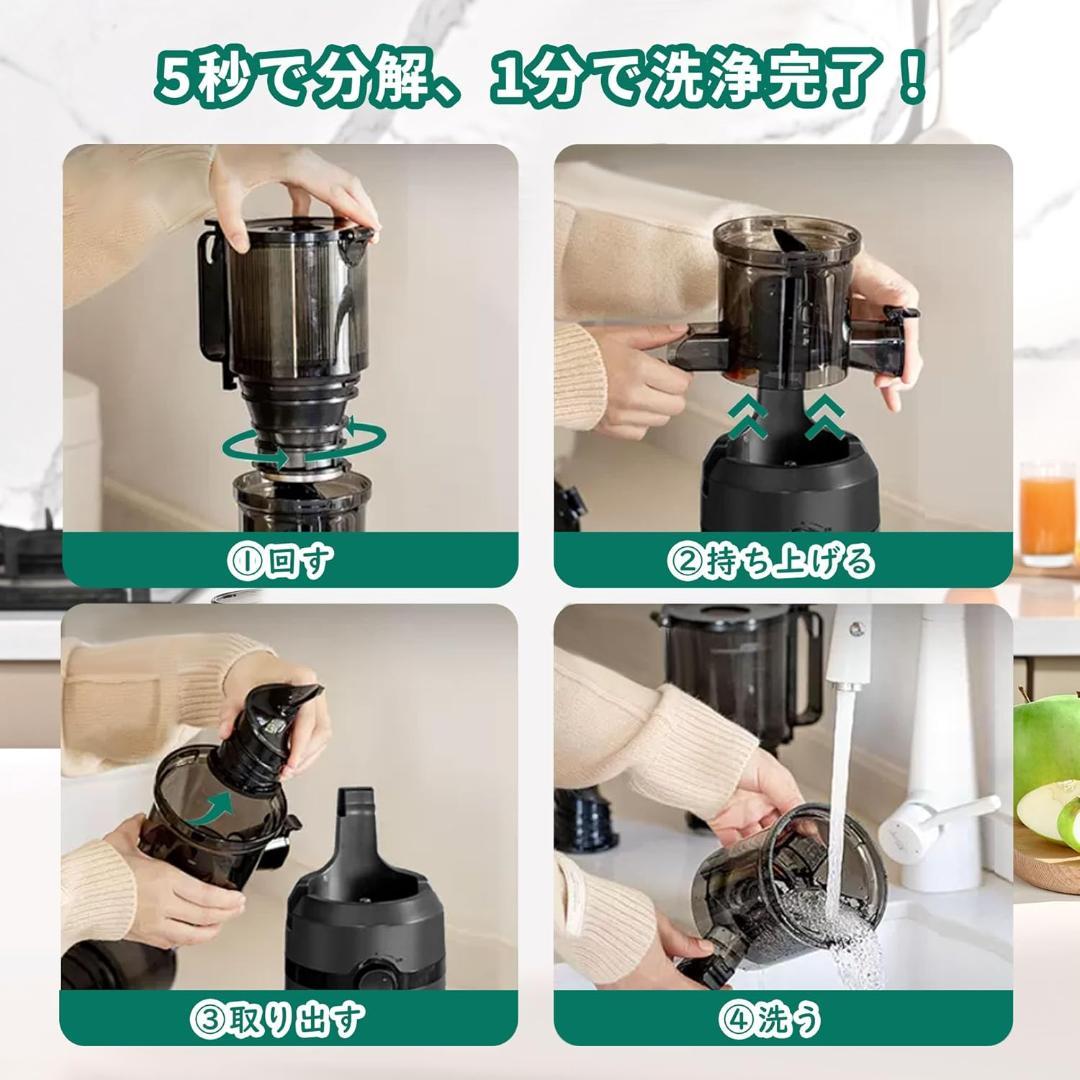 5秒で分解、1分で洗浄完了！

①回す

②持ち上げる

③取り出す

④洗う