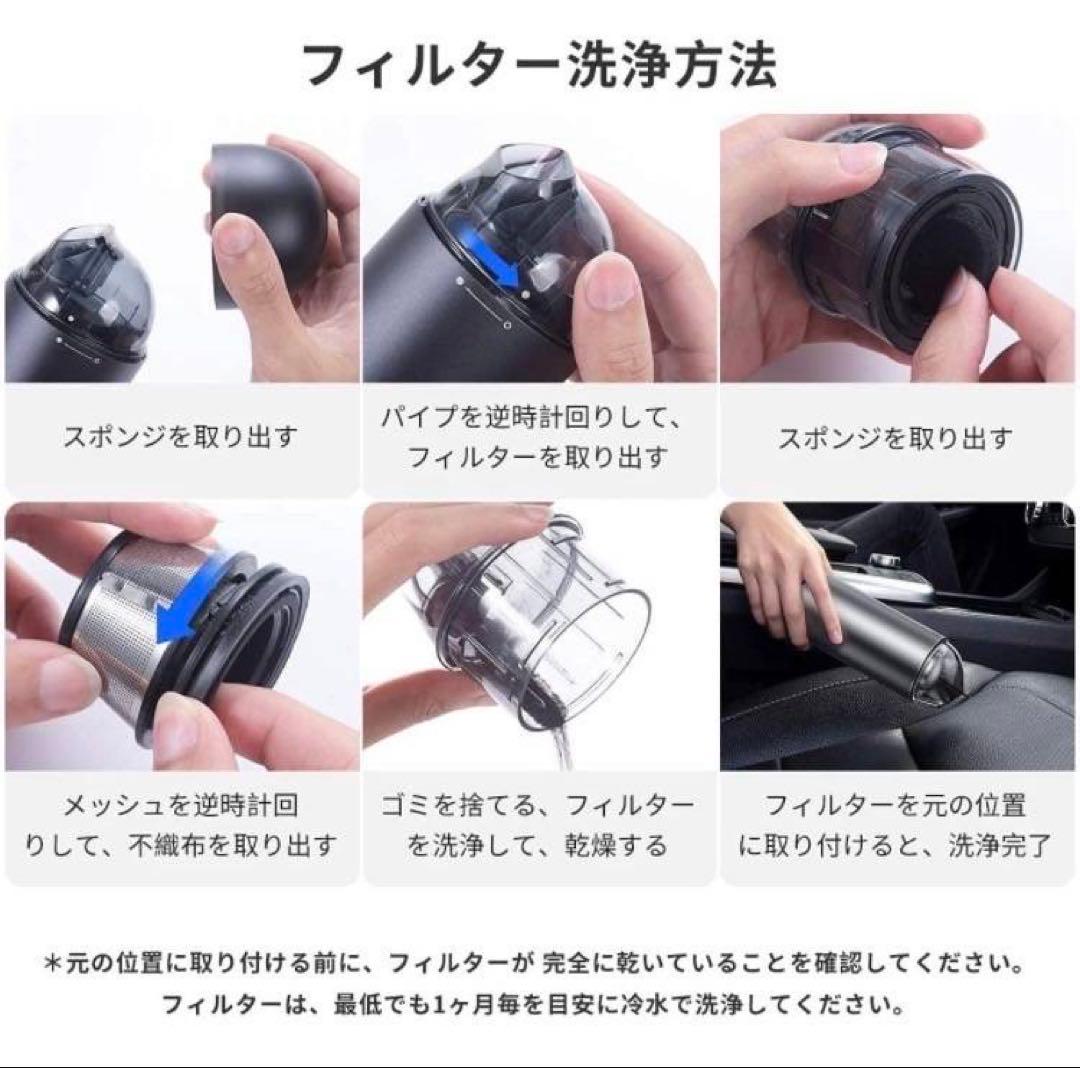 フィルター洗浄方法

スポンジを取り出す

パイプを逆時計回りして、フィルターを取り出す

スポンジを取り出す

メッシュを逆時計回りして、不織布を取り出す

ゴミを捨てる、フィルターを洗浄して、乾燥する

フィルターを元の位置に取り付けると、洗浄完了

＊元の位置に取り付ける前に、フィルターが 完全に乾いていることを確認してください。
フィルターは、最低でも1ヶ月毎を目安に冷水で洗浄してください。