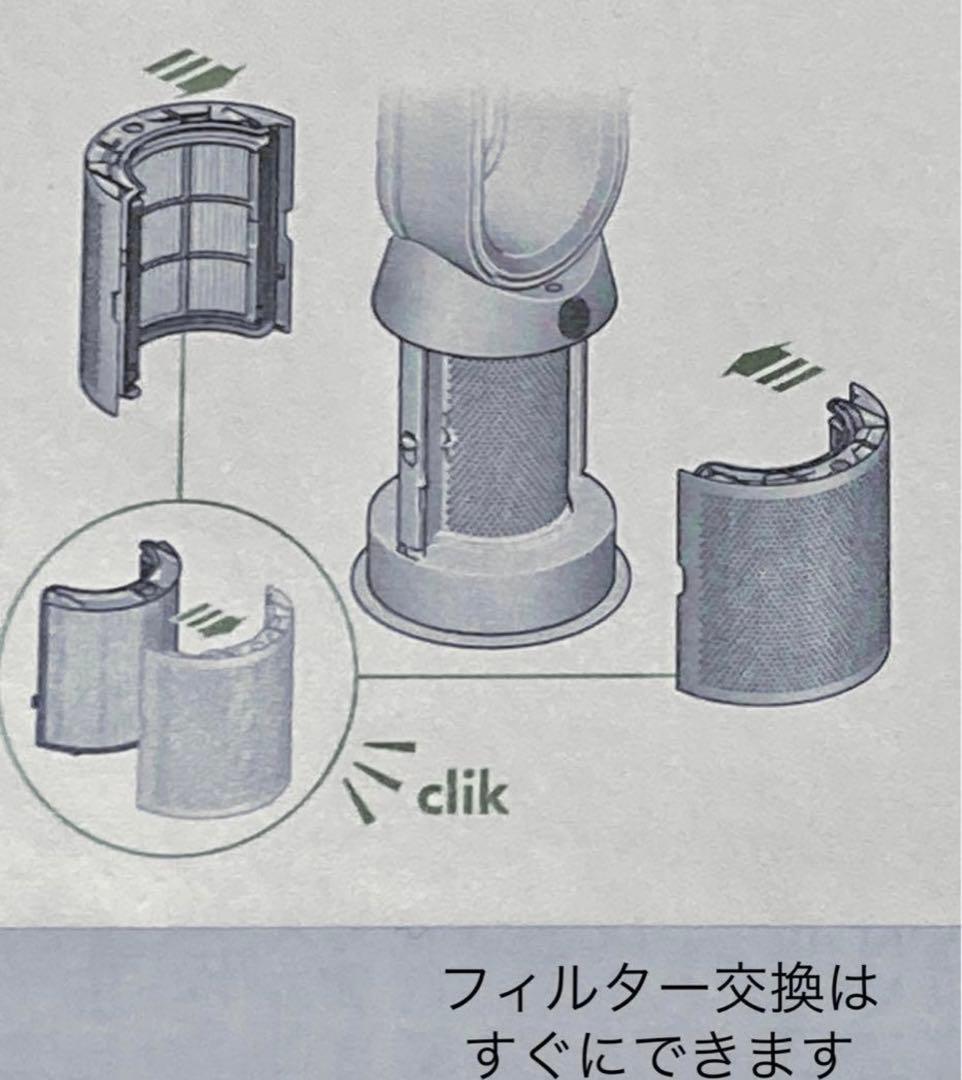 clik

フィルター交換は
すぐにできます