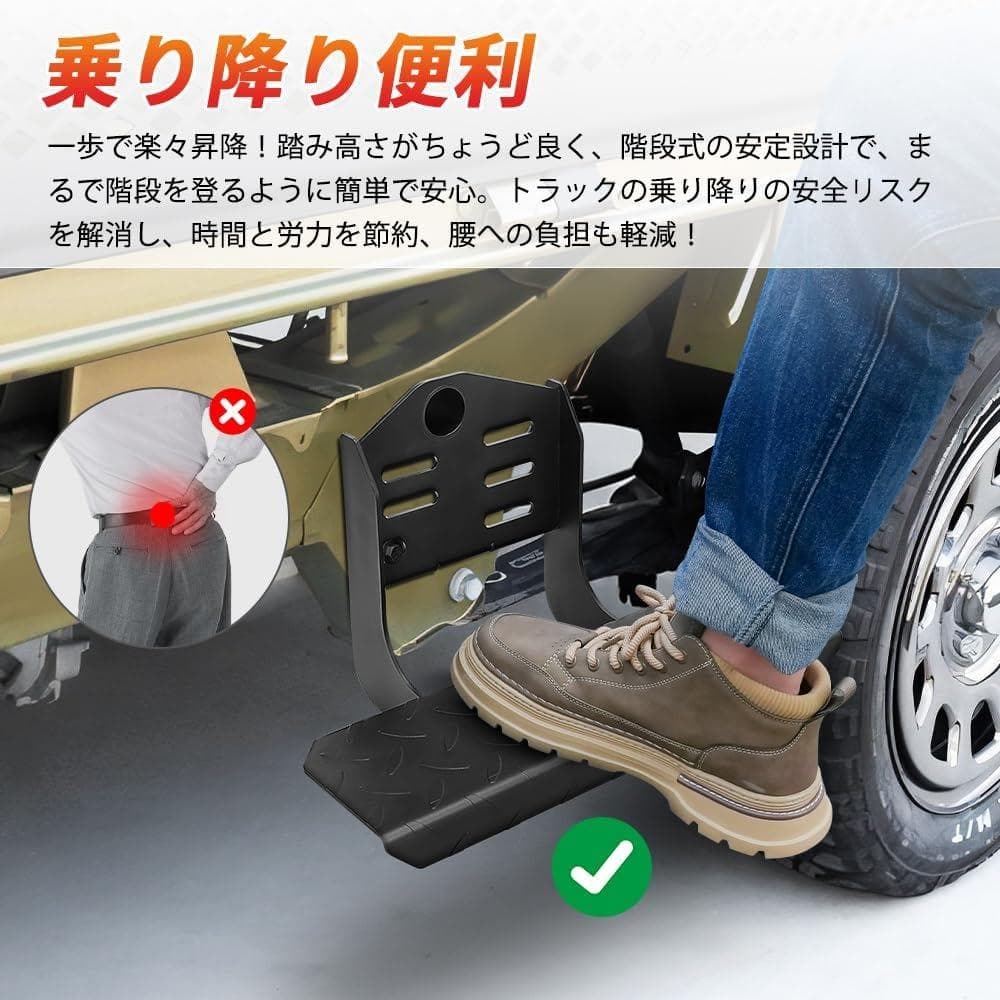 乗り降り便利

一歩で楽々昇降！踏み高さがちょうど良く、階段式の安定設計で、まるで階段を登るように簡単で安心。トラックの乗り降りの安全リスクを解消し、時間と労力を節約、腰への負担も軽減！

M/T