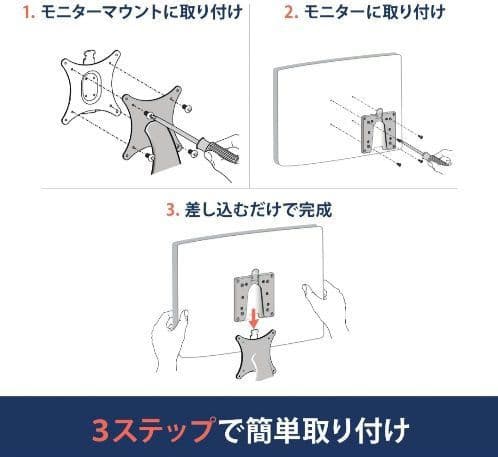 1. モニターマウントに取り付け

2. モニターに取り付け

3. 差し込むだけで完成

3ステップで簡単取り付け