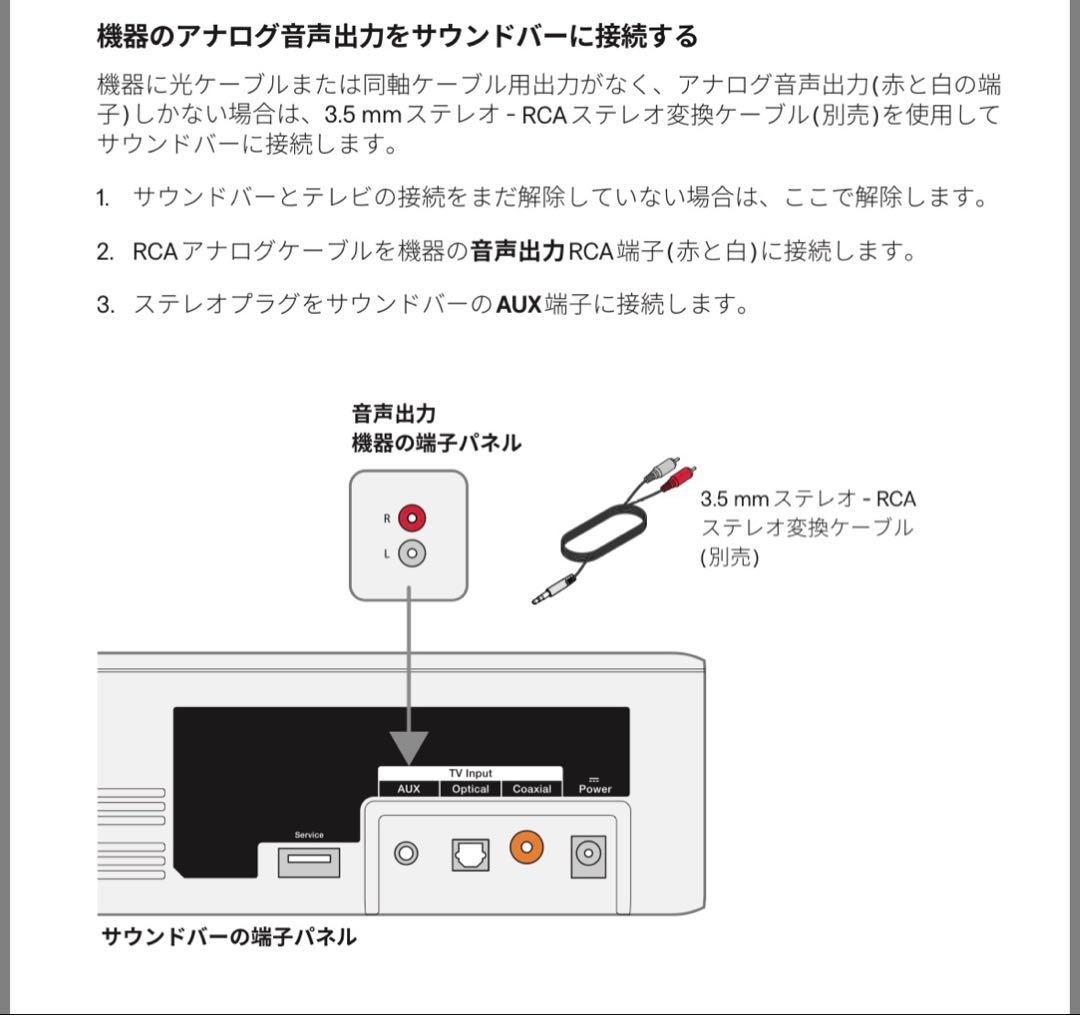 機器のアナログ音声出力をサウンドバーに接続する

機器に光ケーブルまたは同軸ケーブル用出力がなく、アナログ音声出力(赤と白の端子)しかない場合は、3.5 mmステレオ - RCAステレオ変換ケーブル(別売)を使用してサウンドバーに接続します。

1. サウンドバーとテレビの接続をまだ解除していない場合は、ここで解除します。

2. RCAアナログケーブルを機器の音声出力RCA端子(赤と白)に接続します。

3. ステレオプラグをサウンドバーのAUX端子に接続します。

音声出力
機器の端子パネル

R
L

3.5 mmステレオ - RCA
ステレオ変換ケーブル
(別売)

TV Input
AUX
Optical
Coaxial
Power
Service

サウンドバーの端子パネル