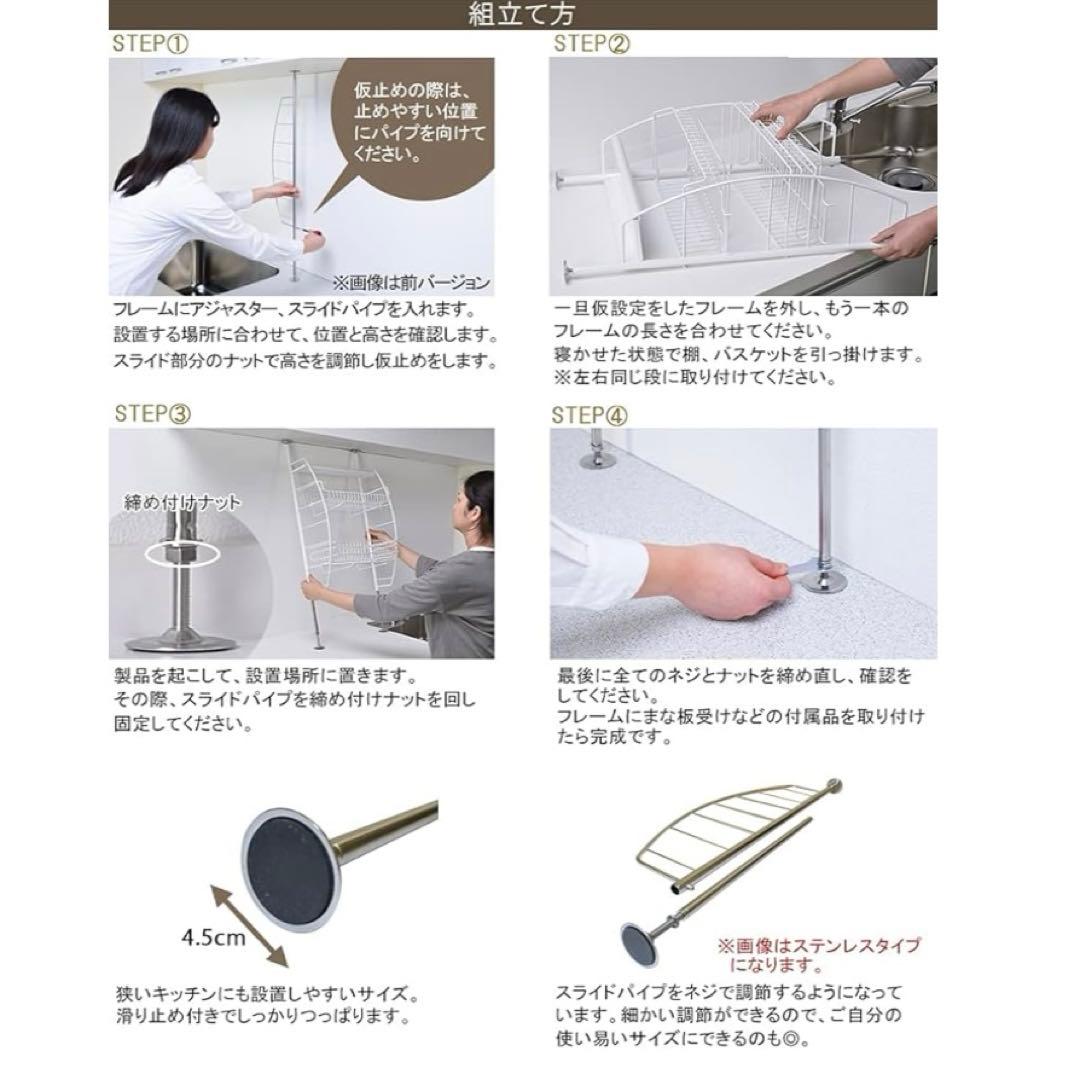 組立て方

STEP①

仮止めの際は、止めやすい位置にパイプを向けてください。

※画像は前バージョン

フレームにアジャスター、スライドパイプを入れます。
設置する場所に合わせて、位置と高さを確認します。
スライド部分のナットで高さを調節し仮止めをします。

STEP②

一旦仮設定をしたフレームを外し、もう一本のフレームの長さを合わせてください。
寝かせた状態で棚、バスケットを引っ掛けます。
※左右同じ段に取り付けてください。

STEP③

締め付けナット

製品を起こして、設置場所に置きます。
その際、スライドパイプを締め付けナットを回し固定してください。

STEP④

最後に全てのネジとナットを締め直し、確認をしてください。
フレームにまな板受けなどの付属品を取り付けたら完成です。

4.5cm

狭いキッチンにも設置しやすいサイズ。
滑り止め付きでしっかりつっぱります。

※画像はステンレスタイプになります。

スライドパイプをネジで調節するようになっています。細かい調節ができるので、ご自分の使い易いサイズにできるのも◎。