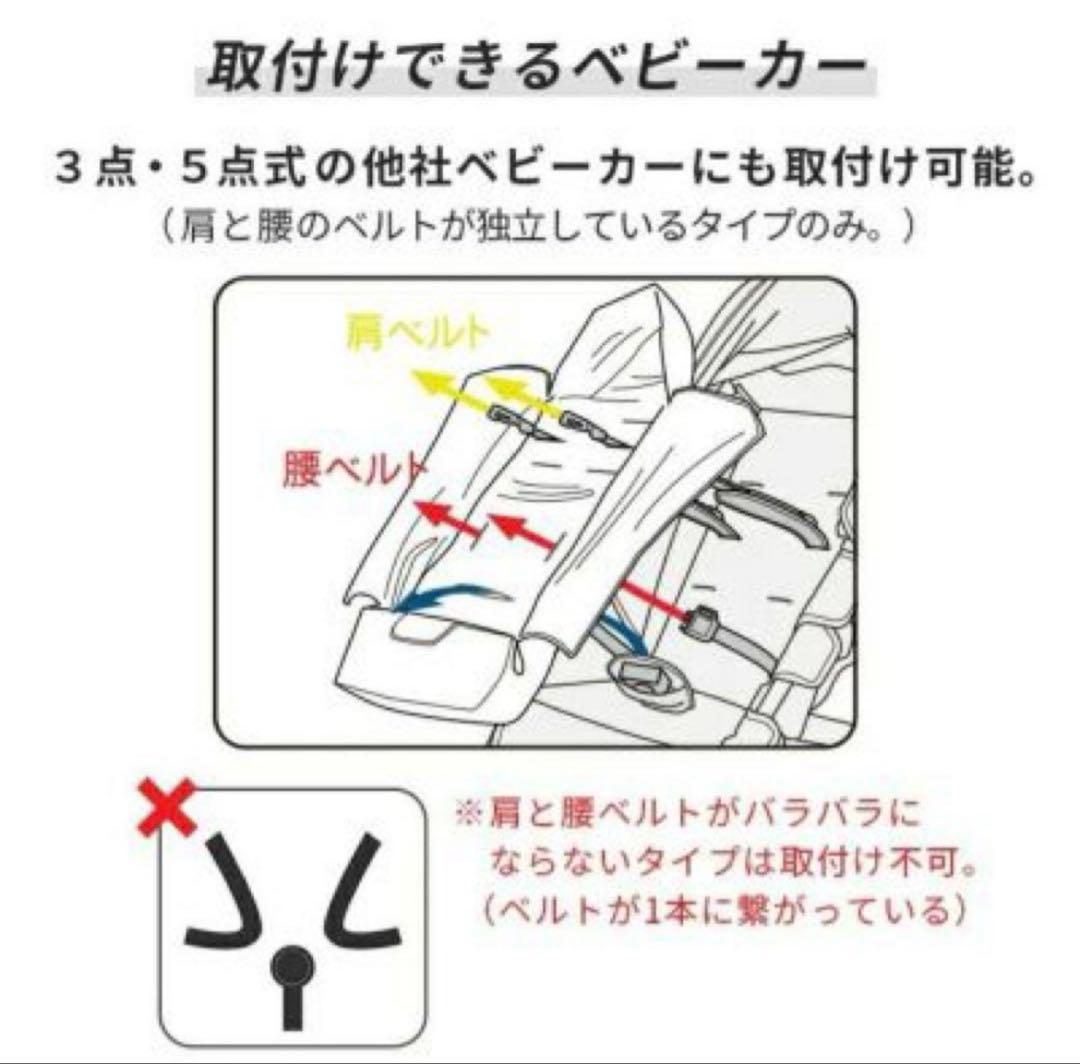 取付けできるベビーカー

３点・５点式の他社ベビーカーにも取付け可能。
（肩と腰のベルトが独立しているタイプのみ。）

肩ベルト

腰ベルト

※肩と腰ベルトがバラバラにならないタイプは取付け不可。
（ベルトが1本に繋がっている）