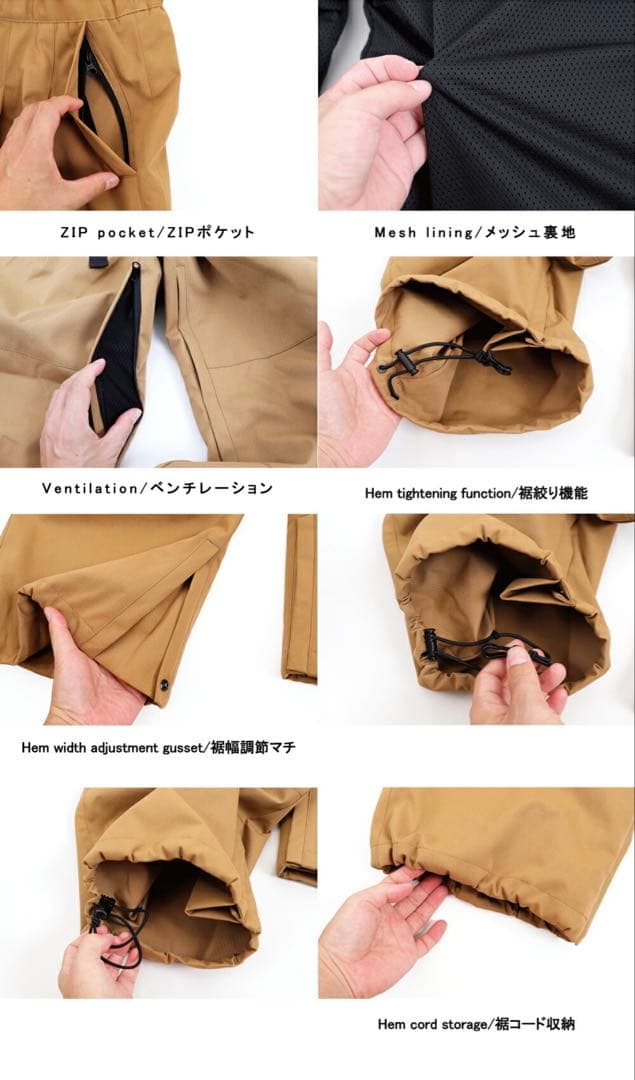 ZIP pocket/ZIPポケット

Mesh lining/メッシュ裏地

Ventilation/ベンチレーション

Hem tightening function/裾絞り機能

Hem width adjustment gusset/裾幅調節マチ

Hem cord storage/裾コード収納