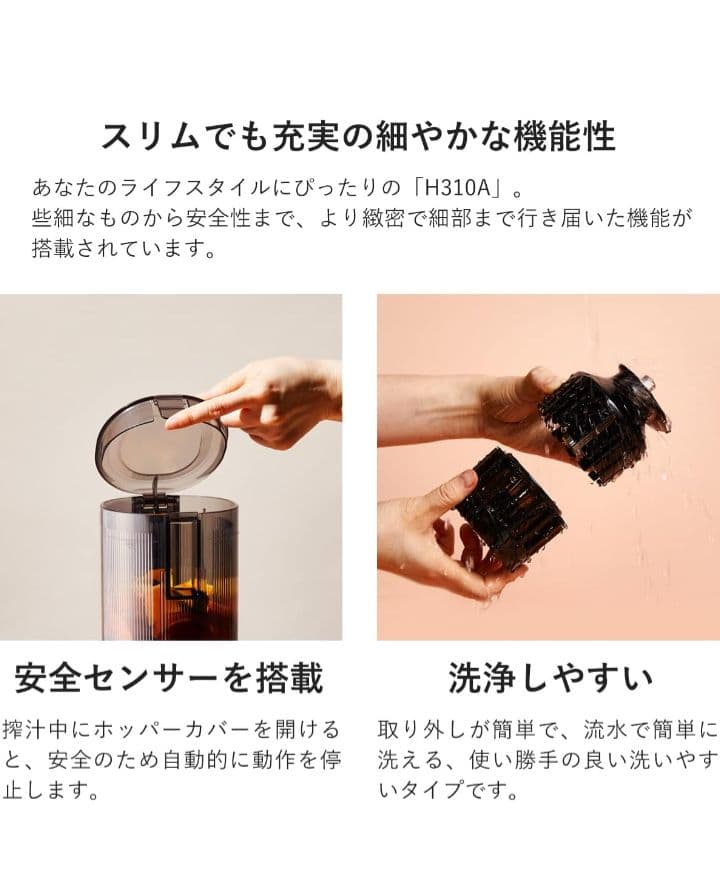 スリムでも充実の細やかな機能性

あなたのライフスタイルにぴったりの「H310A」。
些細なものから安全性まで、より緻密で細部まで行き届いた機能が搭載されています。

安全センサーを搭載

搾汁中にホッパーカバーを開けると、安全のため自動的に動作を停止します。

洗浄しやすい

取り外しが簡単で、流水で簡単に洗える、使い勝手の良い洗いやすいタイプです。