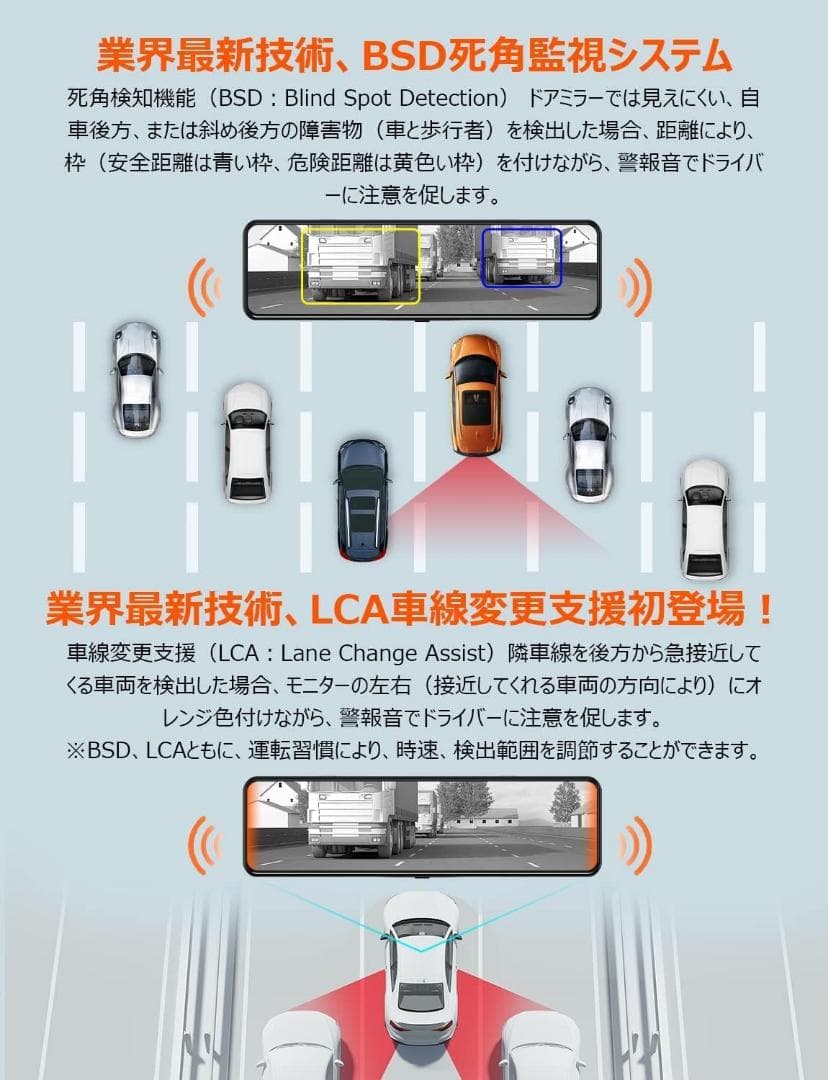 業界最新技術、BSD死角監視システム

死角検知機能（BSD：Blind Spot Detection） ドアミラーでは見えにくい、自車後方、または斜め後方の障害物（車と歩行者）を検出した場合、距離により、枠（安全距離は青い枠、危険距離は黄色い枠）を付けながら、警報音でドライバーに注意を促します。

業界最新技術、LCA車線変更支援初登場！

車線変更支援（LCA：Lane Change Assist）隣車線を後方から急接近してくる車両を検出した場合、モニターの左右（接近してくれる車両の方向により）にオレンジ色付けながら、警報音でドライバーに注意を促します。
※BSD、LCAともに、運転習慣により、時速、検出範囲を調節することができます。