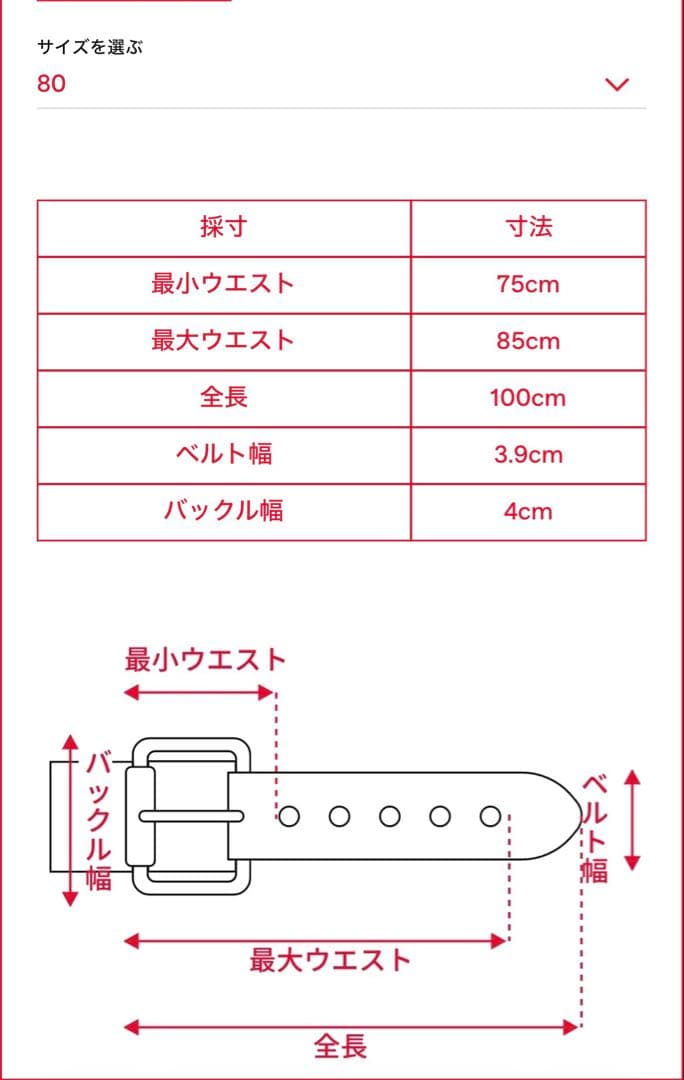 サイズを選ぶ
80

| 採寸 | 寸法 |
|---|---|
| 最小ウエスト | 75cm |
| 最大ウエスト | 85cm |
| 全長 | 100cm |
| ベルト幅 | 3.9cm |
| バックル幅 | 4cm |

最小ウエスト
バックル幅
ベルト幅
最大ウエスト
全長