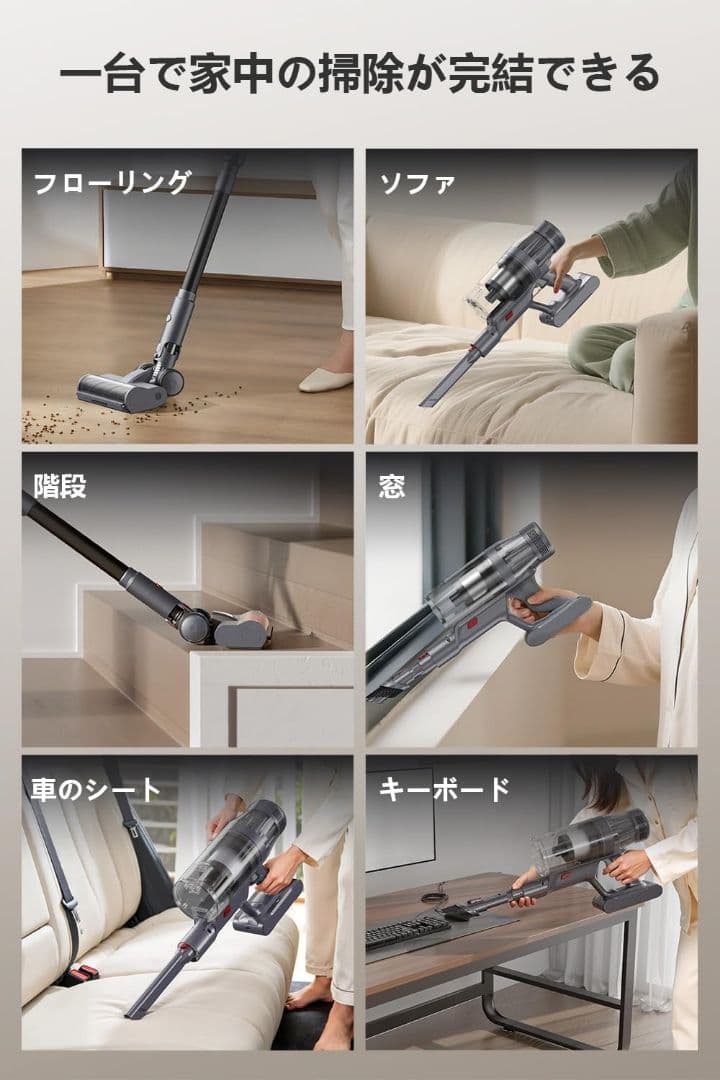 一台で家中の掃除が完結できる

フローリング

ソファ

階段

窓

車のシート

キーボード