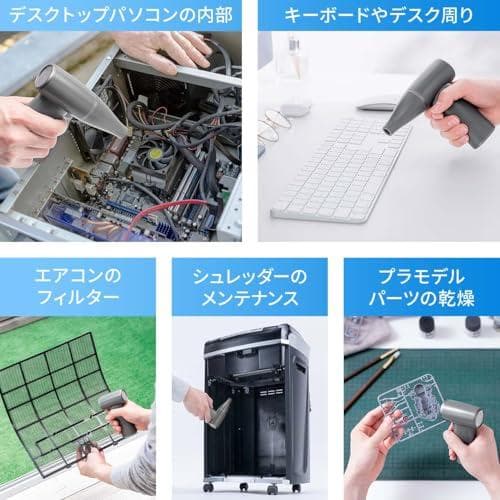 デスクトップパソコンの内部

キーボードやデスク周り

エアコンのフィルター

シュレッダーのメンテナンス

プラモデルパーツの乾燥