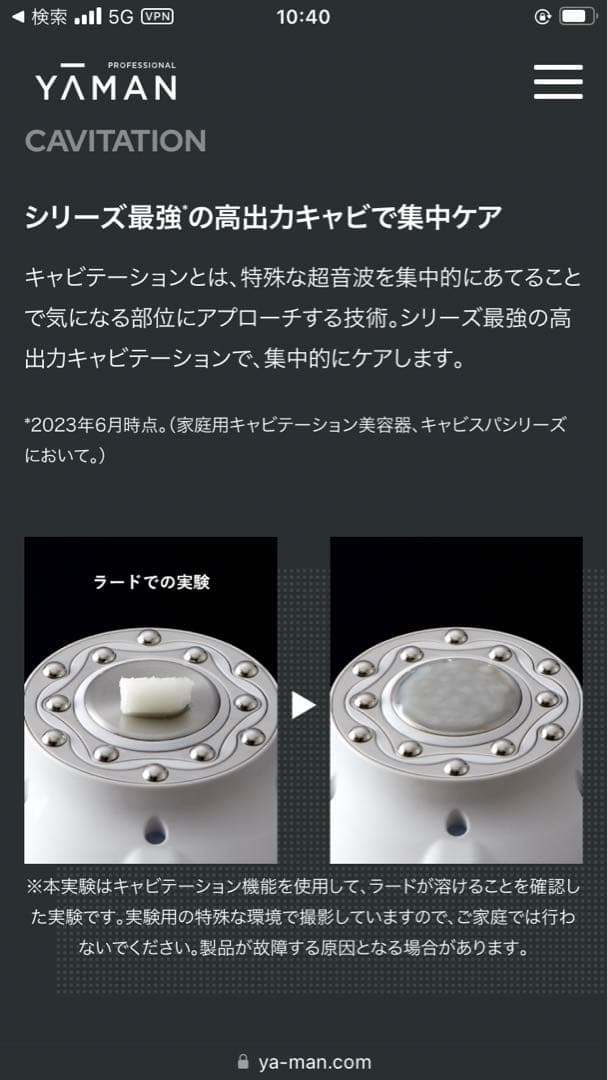 ◀ 検索 5G VPN 10:40

PROFESSIONAL
YĀMAN

CAVITATION

シリーズ最強*の高出力キャビで集中ケア

キャビテーションとは、特殊な超音波を集中的にあてることで気になる部位にアプローチする技術。シリーズ最強の高出力キャビテーションで、集中的にケアします。

*2023年6月時点。(家庭用キャビテーション美容器、キャビスパシリーズにおいて。)

ラードでの実験

※本実験はキャビテーション機能を使用して、ラードが溶けることを確認した実験です。実験用の特殊な環境で撮影していますので、ご家庭では行わないでください。製品が故障する原因となる場合があります。

ya-man.com