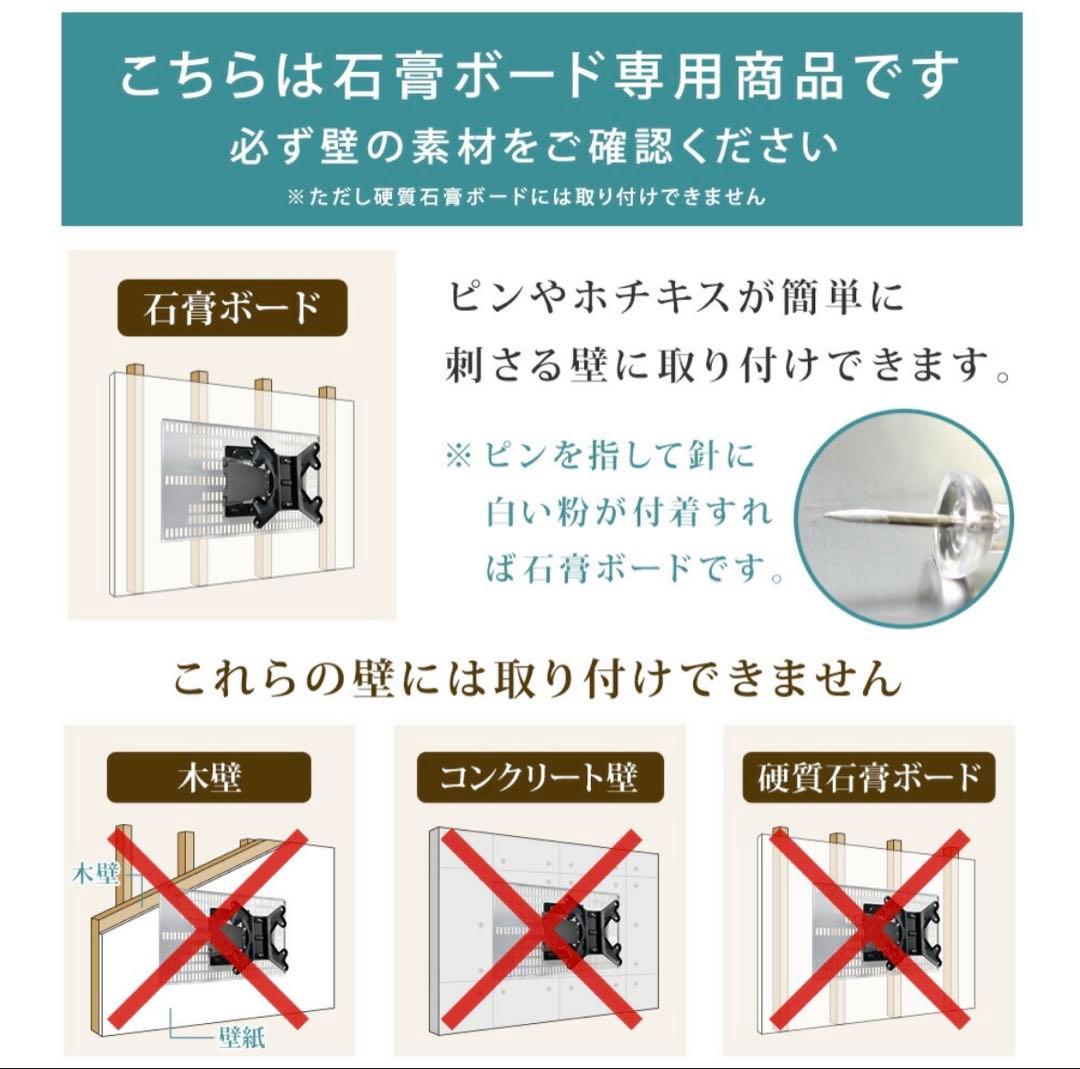 こちらは石膏ボード専用商品です
必ず壁の素材をご確認ください
※ただし硬質石膏ボードには取り付けできません

石膏ボード

ピンやホチキスが簡単に刺さる壁に取り付けできます。

※ピンを指して針に白い粉が付着すれば石膏ボードです。

これらの壁には取り付けできません

木壁

木壁

壁紙

コンクリート壁

硬質石膏ボード