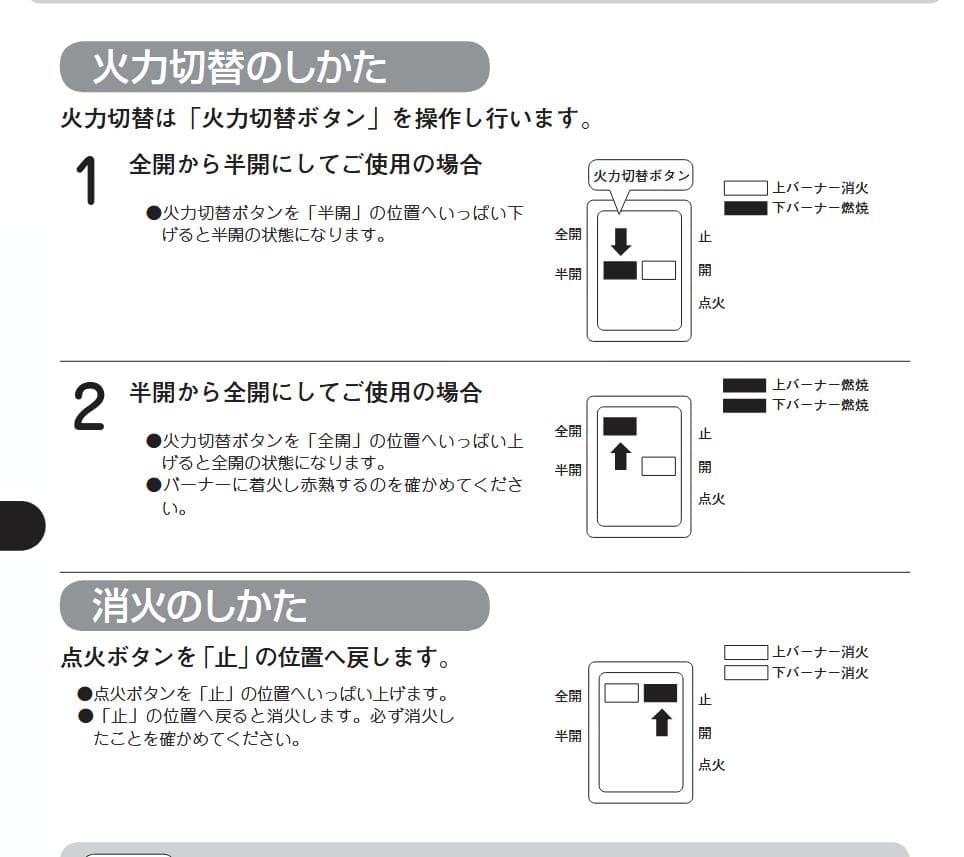 火力切替のしかた

火力切替は「火力切替ボタン」を操作し行います。

1 全開から半開にしてご使用の場合

●火力切替ボタンを「半開」の位置へいっぱい下げると半開の状態になります。

火力切替ボタン
上バーナー消火
下バーナー燃焼
全開
半開
止
開
点火

2 半開から全開にしてご使用の場合

●火力切替ボタンを「全開」の位置へいっぱい上げると全開の状態になります。
●バーナーに着火し赤熱するのを確かめてください。

上バーナー燃焼
下バーナー燃焼
全開
半開
止
開
点火

消火のしかた

点火ボタンを「止」の位置へ戻します。

●点火ボタンを「止」の位置へいっぱい上げます。
●「止」の位置へ戻ると消火します。必ず消火したことを確かめてください。

上バーナー消火
下バーナー消火
全開
半開
止
開
点火