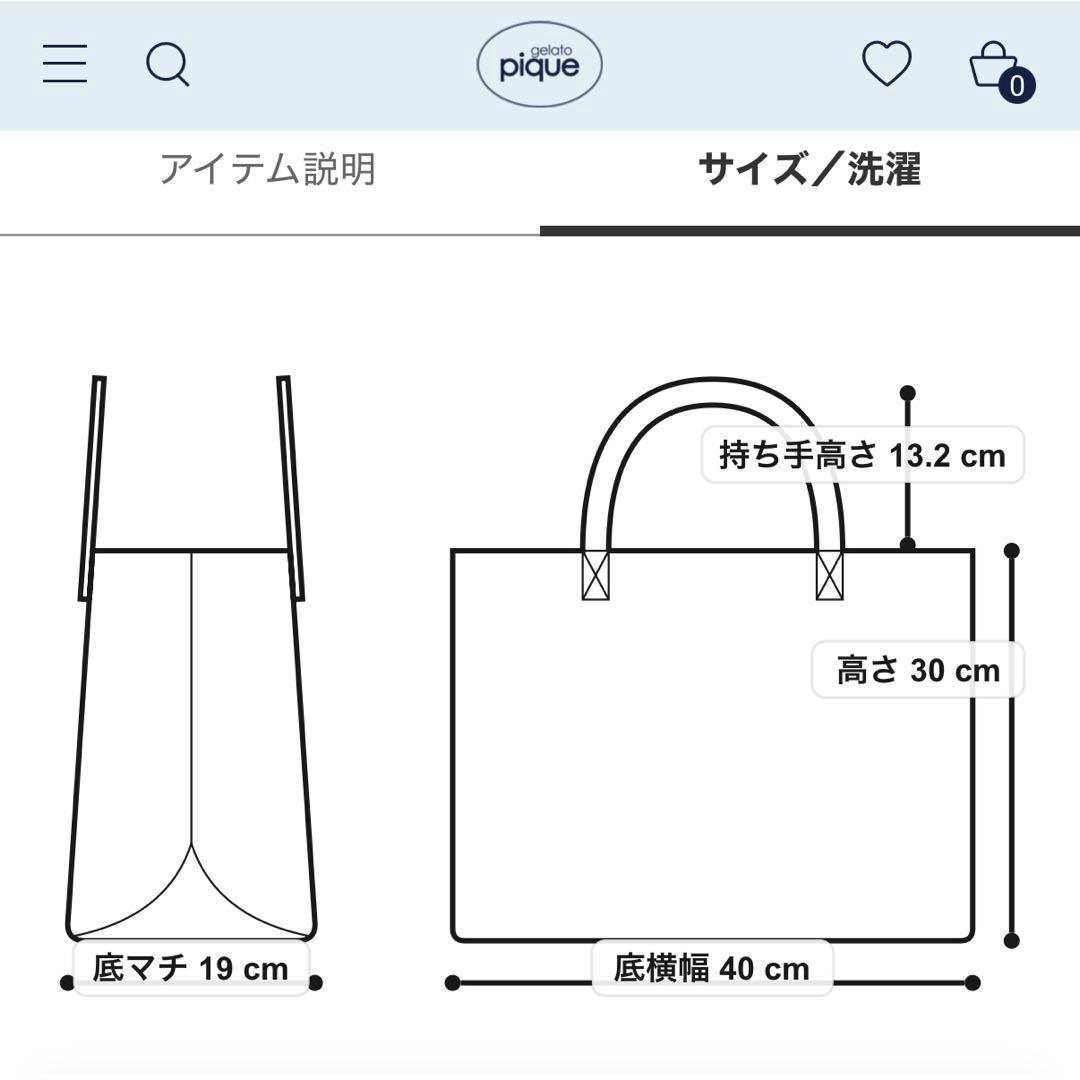 gelato pique

0

アイテム説明

サイズ／洗濯

持ち手高さ 13.2 cm

高さ 30 cm

底マチ 19 cm

底横幅 40 cm