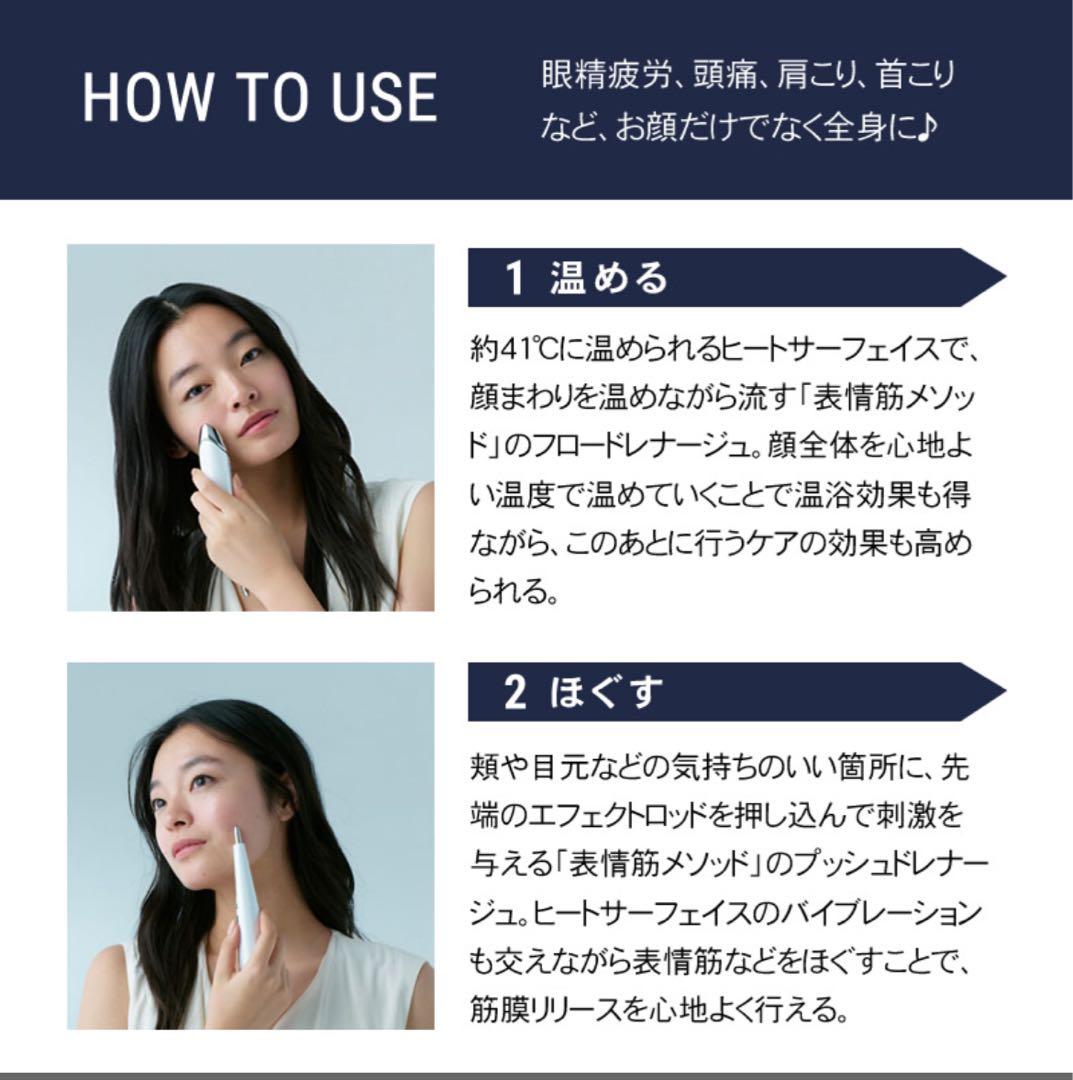 HOW TO USE

眼精疲労、頭痛、肩こり、首こりなど、お顔だけでなく全身に♪

1 温める

約41℃に温められるヒートサーフェイスで、顔まわりを温めながら流す「表情筋メソッド」のフロードレナージュ。顔全体を心地よい温度で温めていくことで温浴効果も得ながら、このあとに行うケアの効果も高められる。

2 ほぐす

頬や目元などの気持ちのいい箇所に、先端のエフェクトロッドを押し込んで刺激を与える「表情筋メソッド」のプッシュドレナージュ。ヒートサーフェイスのバイブレーションも交えながら表情筋などをほぐすことで、筋膜リリースを心地よく行える。