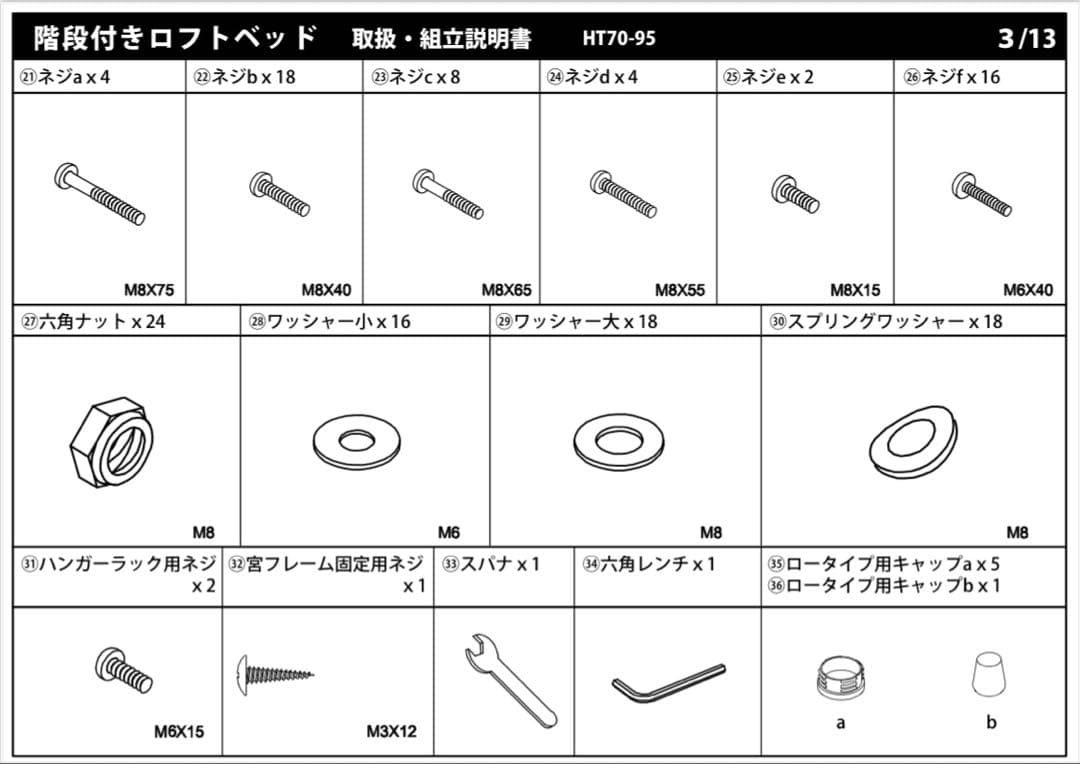 階段付きロフトベッド　取扱・組立説明書　HT70-95　3/13

| ㉑ネジa x 4 | ㉒ネジb x 18 | ㉓ネジc x 8 | ㉔ネジd x 4 | ㉕ネジe x 2 | ㉖ネジf x 16 |
|---|---|---|---|---|---|
| M8X75 | M8X40 | M8X65 | M8X55 | M8X15 | M6X40 |

| ㉗六角ナット x 24 | ㉘ワッシャー小 x 16 | ㉙ワッシャー大 x 18 | ㉚スプリングワッシャー x 18 |
|---|---|---|---|
| M8 | M6 | M8 | M8 |

| ㉛ハンガーラック用ネジ x 2 | ㉜宮フレーム固定用ネジ x 1 | ㉝スパナ x 1 | ㉞六角レンチ x 1 | ㉟ロータイプ用キャップa x 5 ㊱ロータイプ用キャップb x 1 |
|---|---|---|---|---|
| M6X15 | M3X12 | | | a b |