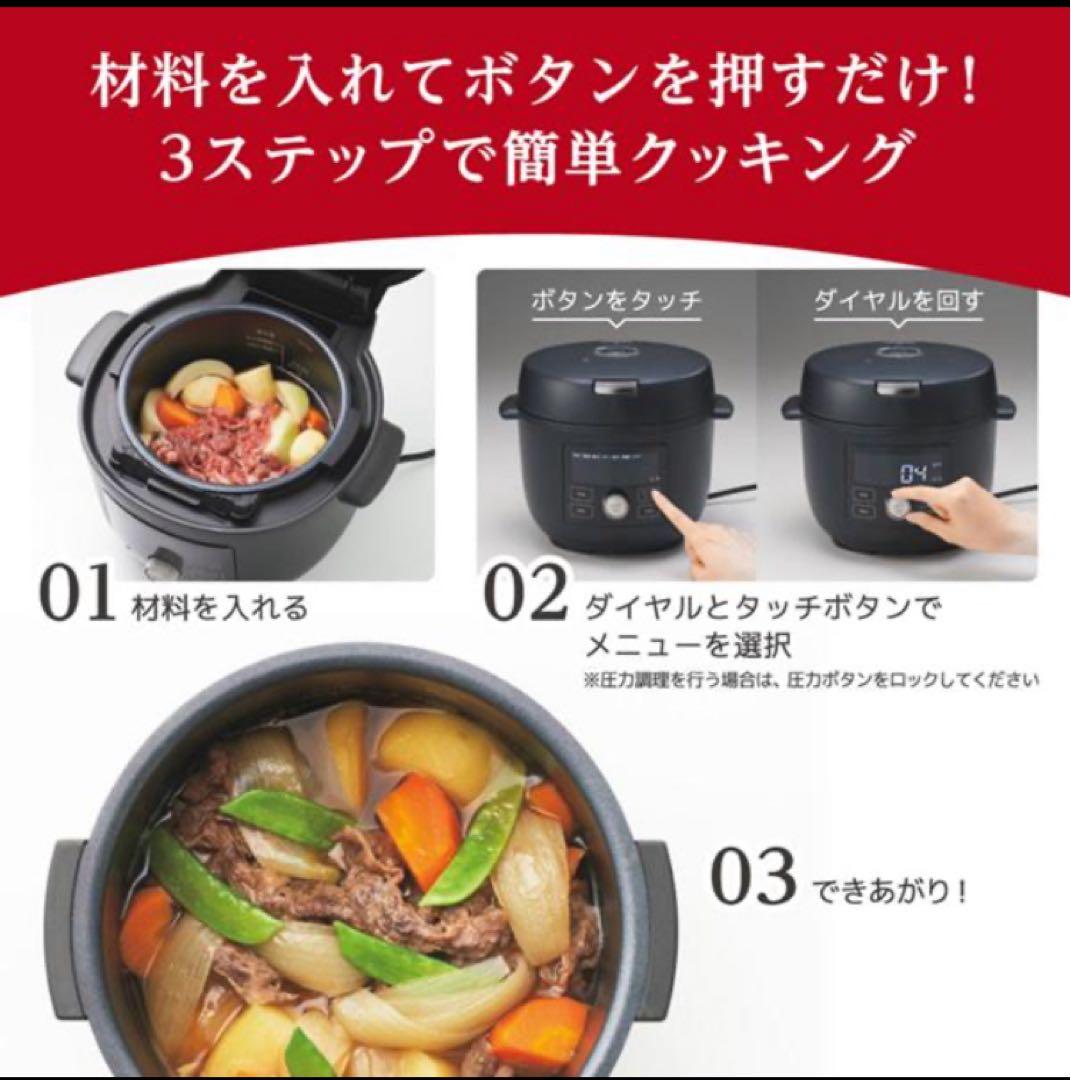 材料を入れてボタンを押すだけ！
3ステップで簡単クッキング

ボタンをタッチ

ダイヤルを回す

04

01 材料を入れる

02 ダイヤルとタッチボタンでメニューを選択
※圧力調理を行う場合は、圧力ボタンをロックしてください

03 できあがり！