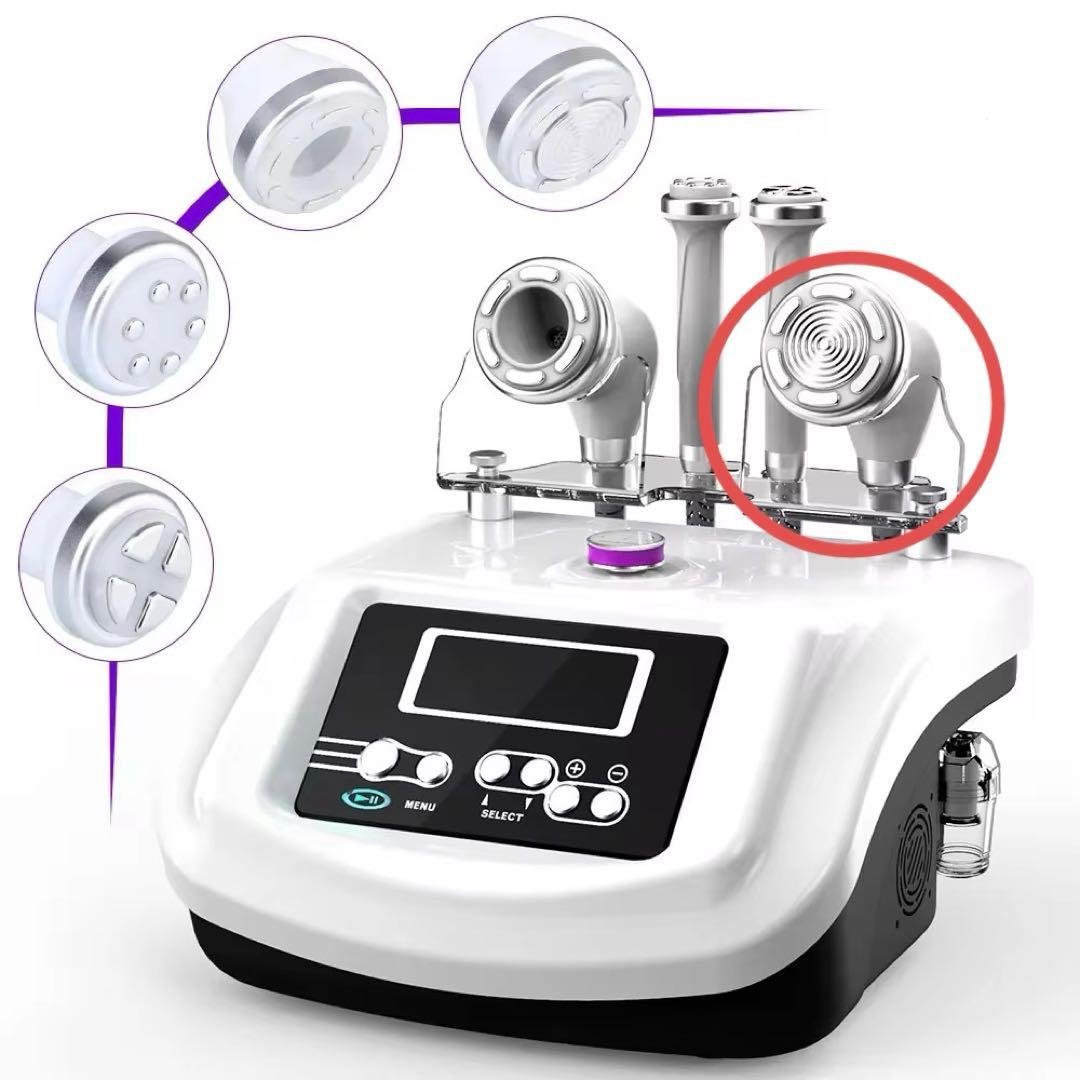 MENU

SELECT

+ −