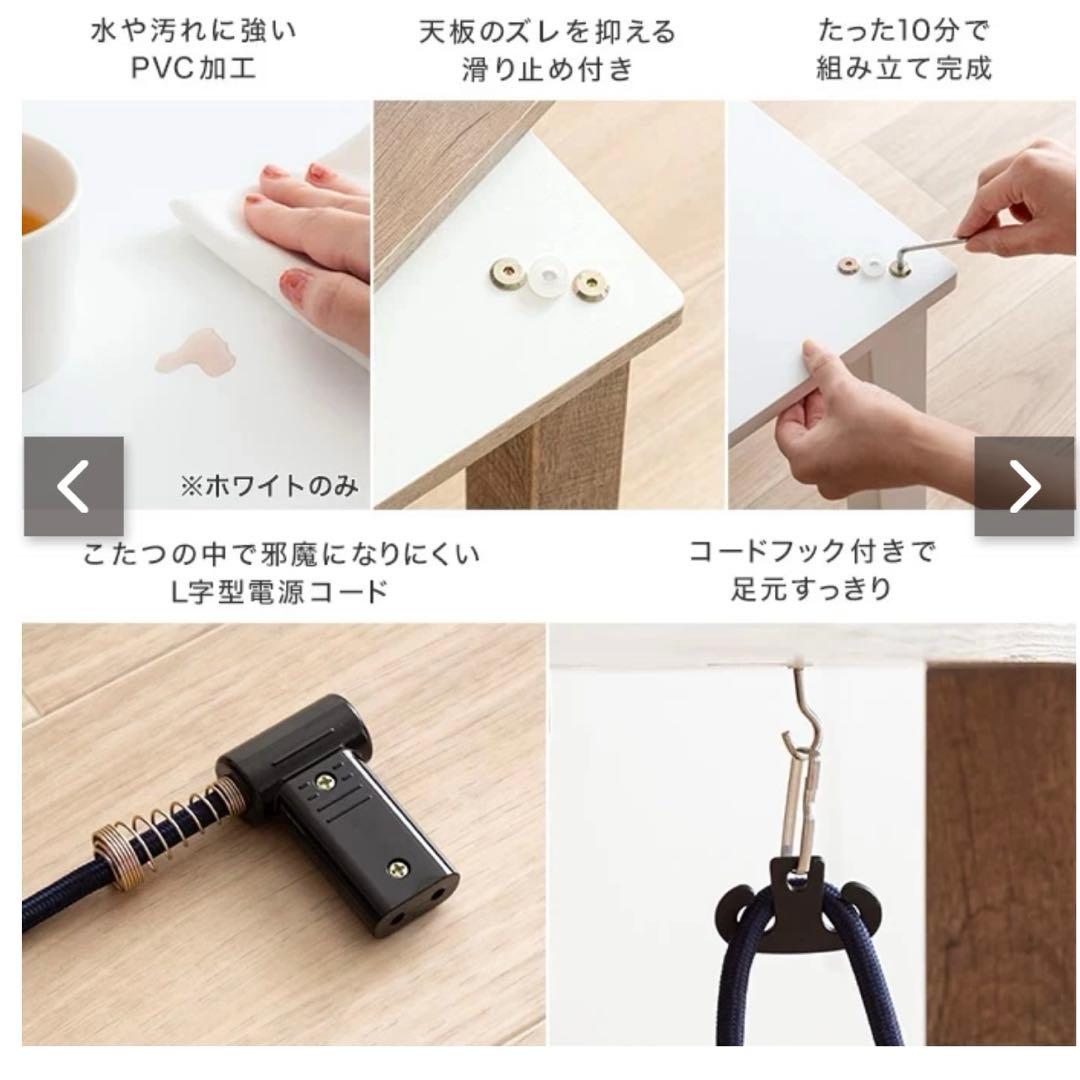 水や汚れに強い
PVC加工

天板のズレを抑える
滑り止め付き

たった10分で
組み立て完成

※ホワイトのみ

こたつの中で邪魔になりにくい
L字型電源コード

コードフック付きで
足元すっきり