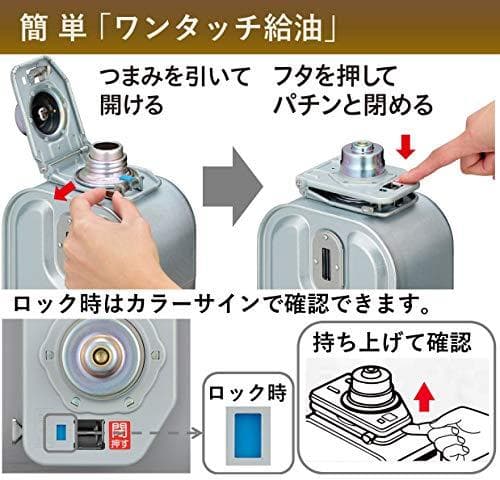 簡単「ワンタッチ給油」

つまみを引いて開ける

フタを押してパチンと閉める

ロック時はカラーサインで確認できます。

閉
押す

ロック時

持ち上げて確認