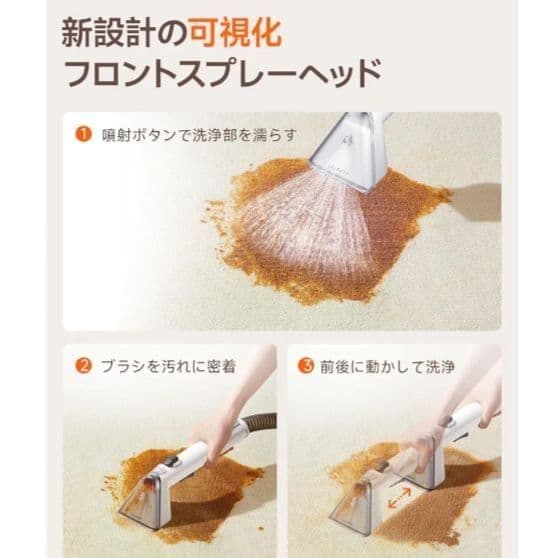 新設計の可視化
フロントスプレーヘッド

1 噴射ボタンで洗浄部を濡らす

2 ブラシを汚れに密着

3 前後に動かして洗浄