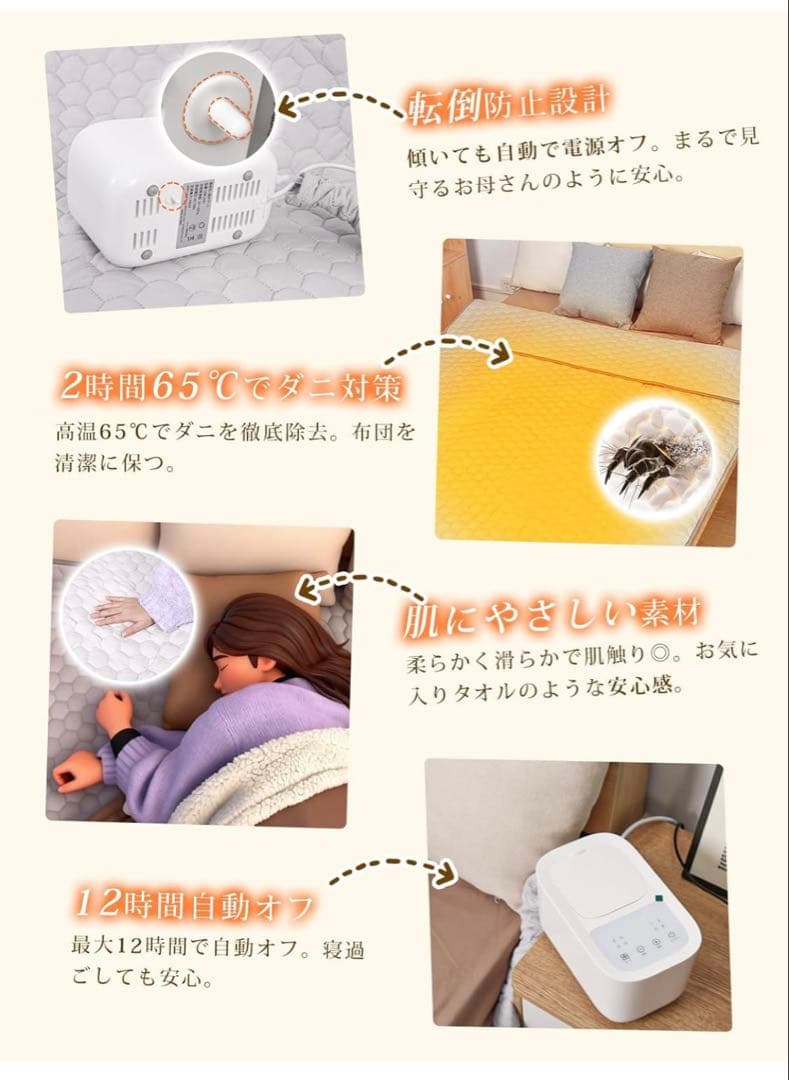 転倒防止設計
傾いても自動で電源オフ。まるで見守るお母さんのように安心。

2時間65℃でダニ対策
高温65℃でダニを徹底除去。布団を清潔に保つ。

肌にやさしい素材
柔らかく滑らかで肌触り◎。お気に入りタオルのような安心感。

12時間自動オフ
最大12時間で自動オフ。寝過ごしても安心。