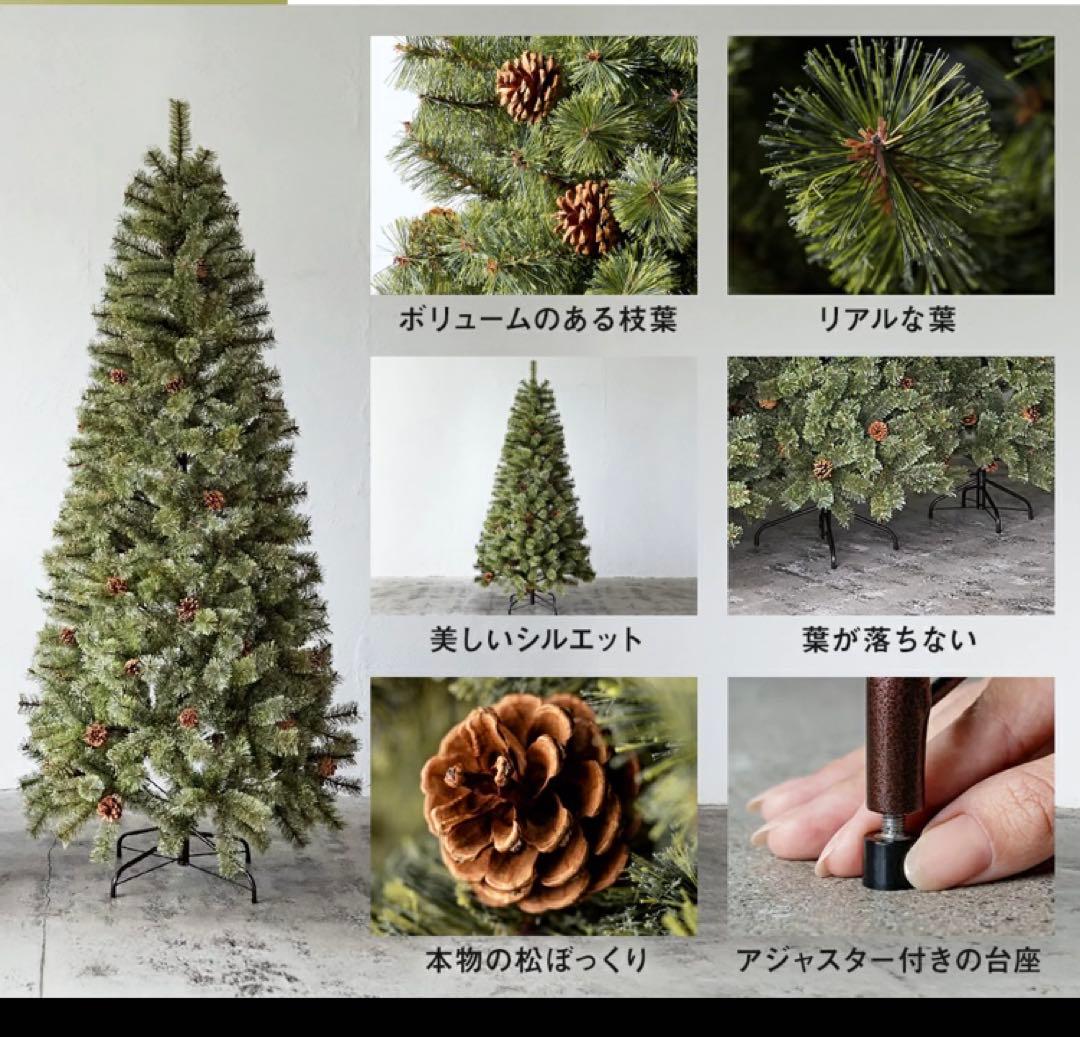 ボリュームのある枝葉

リアルな葉

美しいシルエット

葉が落ちない

本物の松ぼっくり

アジャスター付きの台座