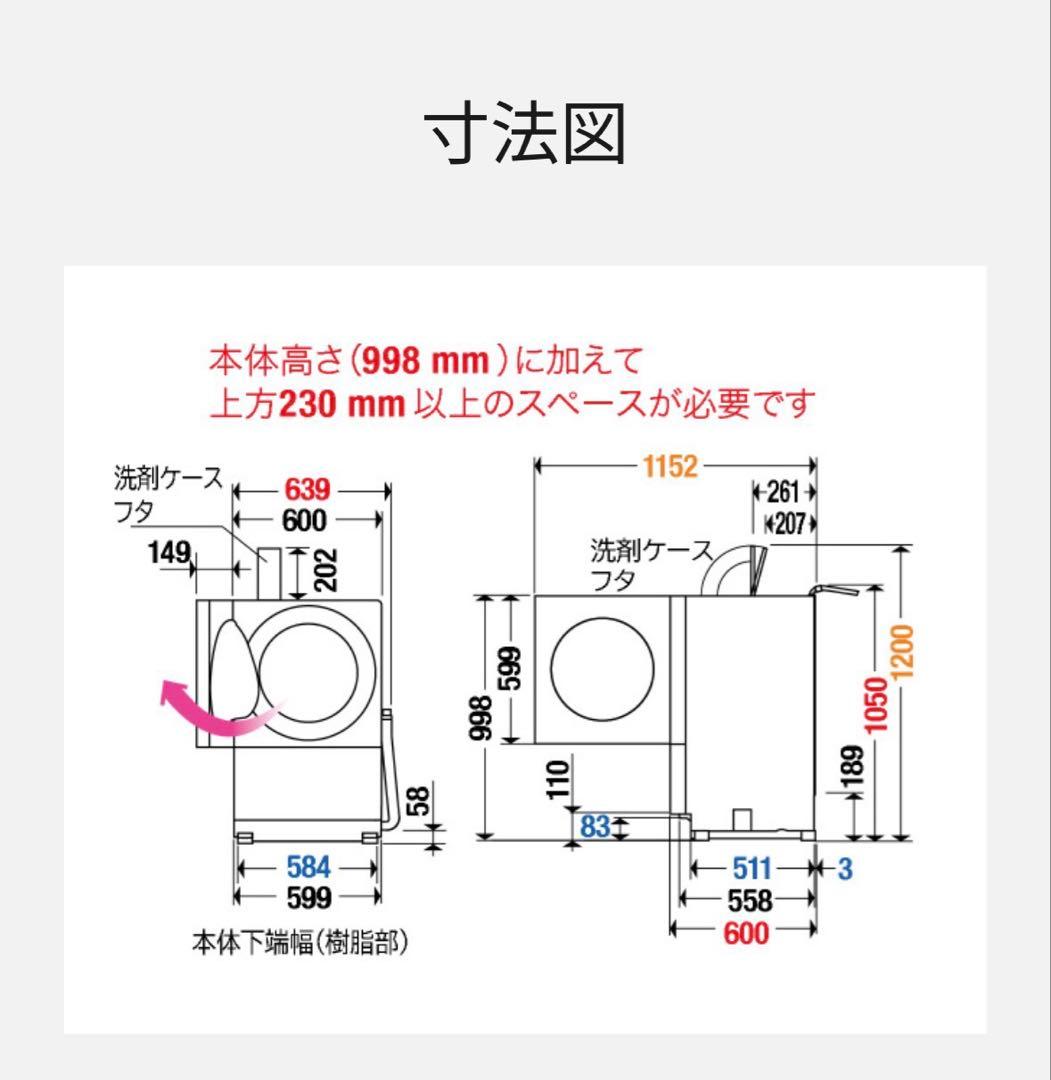 寸法図

本体高さ(998 mm)に加えて
上方230 mm 以上のスペースが必要です

洗剤ケース
フタ
639
600
149
202
58
584
599
本体下端幅(樹脂部)

1152
261
207
洗剤ケース
フタ
599
998
110
83
189
1050
1200
511
3
558
600