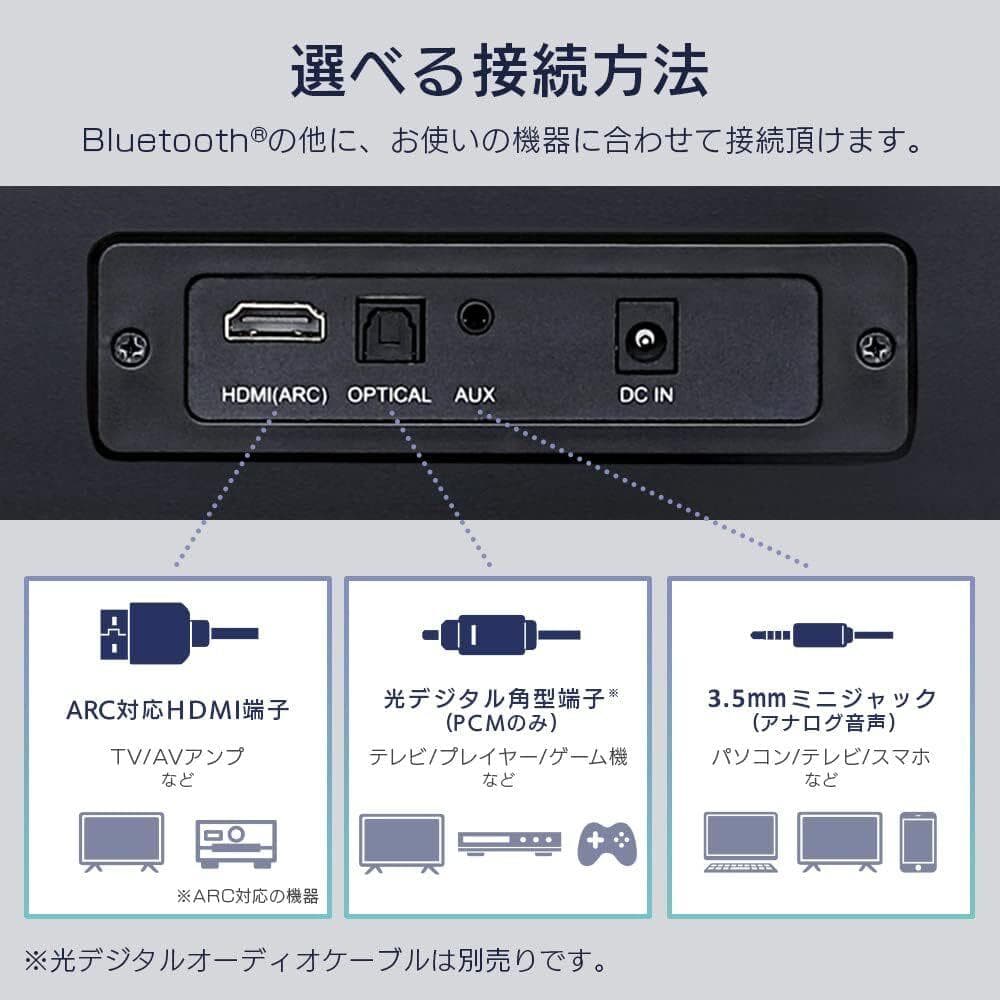 選べる接続方法

Bluetooth®の他に、お使いの機器に合わせて接続頂けます。

HDMI(ARC) OPTICAL AUX DC IN

ARC対応HDMI端子

TV/AVアンプ
など

※ARC対応の機器

光デジタル角型端子※
(PCMのみ)

テレビ/プレイヤー/ゲーム機
など

3.5mmミニジャック
(アナログ音声)

パソコン/テレビ/スマホ
など

※光デジタルオーディオケーブルは別売りです。