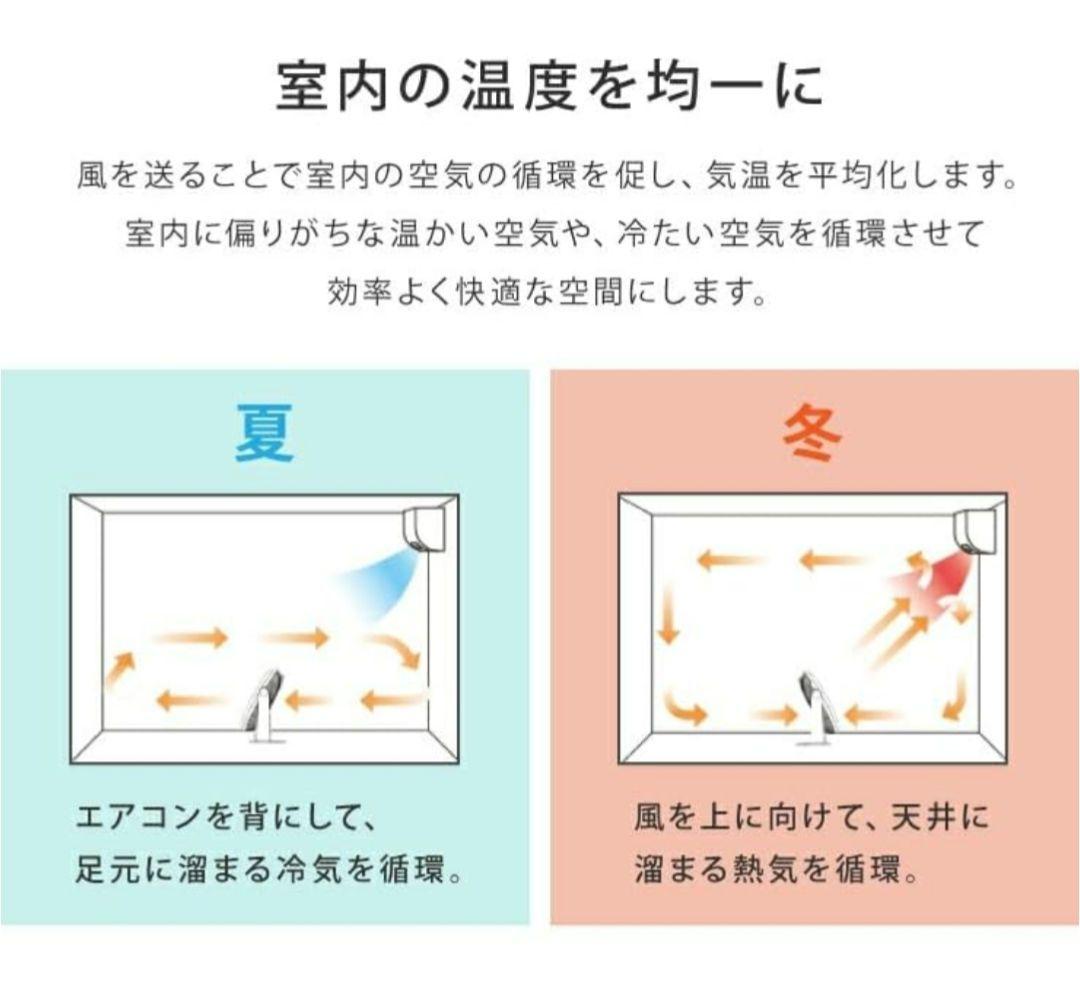 室内の温度を均一に

風を送ることで室内の空気の循環を促し、気温を平均化します。
室内に偏りがちな温かい空気や、冷たい空気を循環させて
効率よく快適な空間にします。

夏

エアコンを背にして、
足元に溜まる冷気を循環。

冬

風を上に向けて、天井に
溜まる熱気を循環。