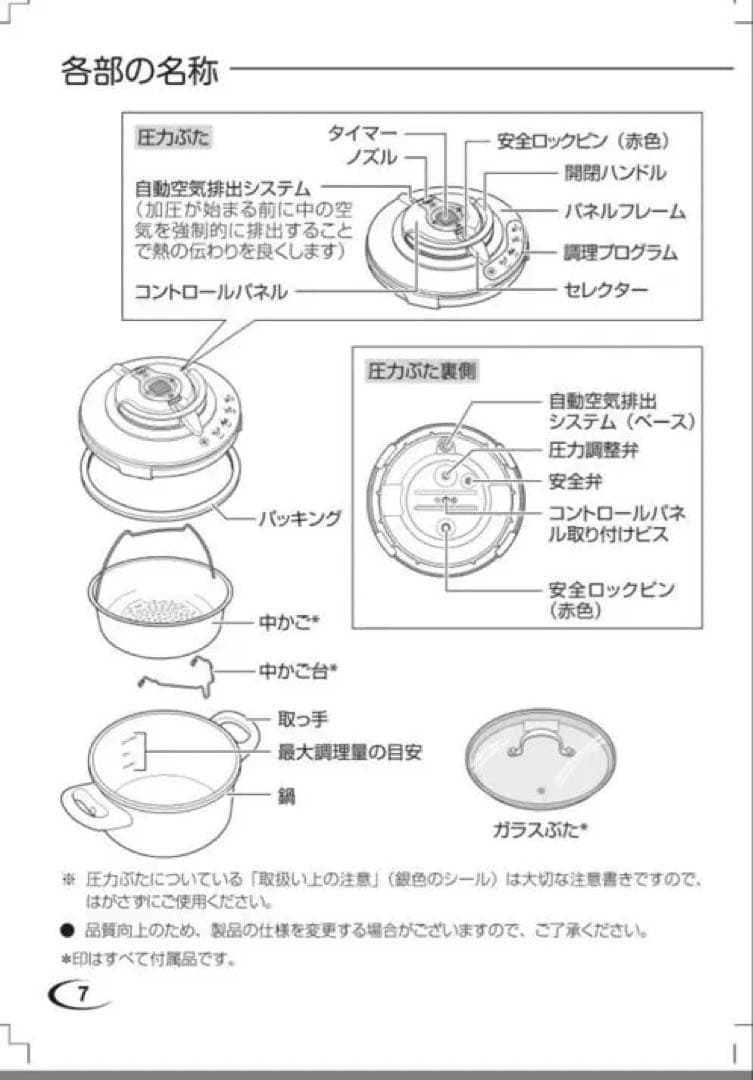 各部の名称

圧力ぶた

タイマー
ノズル
自動空気排出システム
(加圧が始まる前に中の空気を強制的に排出することで熱の伝わりを良くします)
コントロールパネル
安全ロックピン（赤色）
開閉ハンドル
パネルフレーム
調理プログラム
セレクター

圧力ぶた裏側

自動空気排出システム（ベース）
圧力調整弁
安全弁
コントロールパネル取り付けビス
安全ロックピン（赤色）

パッキング
中かご*
中かご台*
取っ手
最大調理量の目安
鍋
ガラスぶた*

※ 圧力ぶたについている「取扱い上の注意」（銀色のシール）は大切な注意書きですので、はがさずにご使用ください。

● 品質向上のため、製品の仕様を変更する場合がございますので、ご了承ください。

*印はすべて付属品です。

7