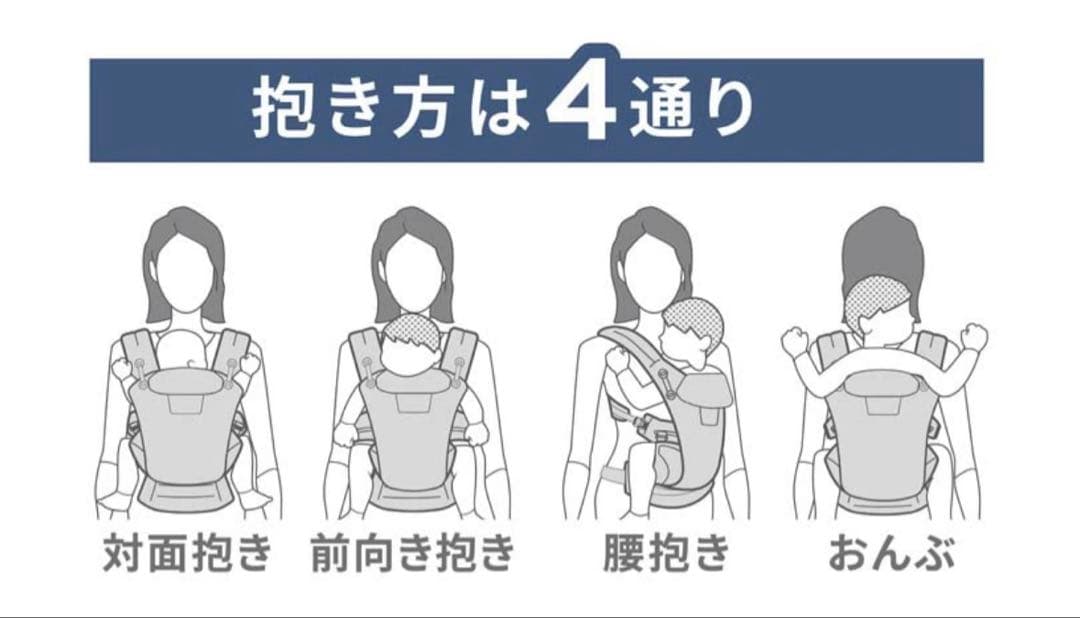 抱き方は4通り

対面抱き

前向き抱き

腰抱き

おんぶ