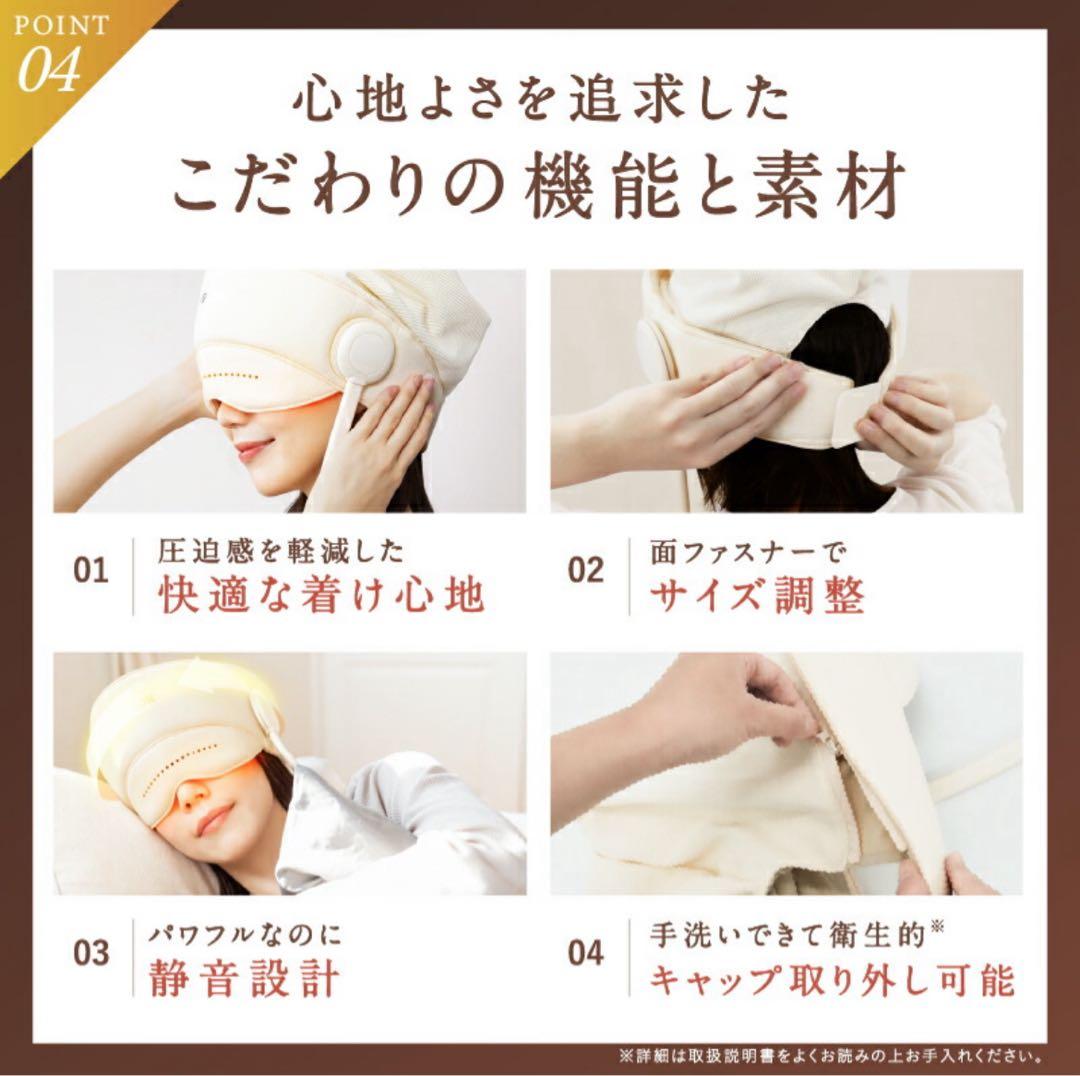 POINT 04

心地よさを追求した
こだわりの機能と素材

01 圧迫感を軽減した
快適な着け心地

02 面ファスナーで
サイズ調整

03 パワフルなのに
静音設計

04 手洗いできて衛生的※
キャップ取り外し可能

※詳細は取扱説明書をよくお読みの上お手入れください。