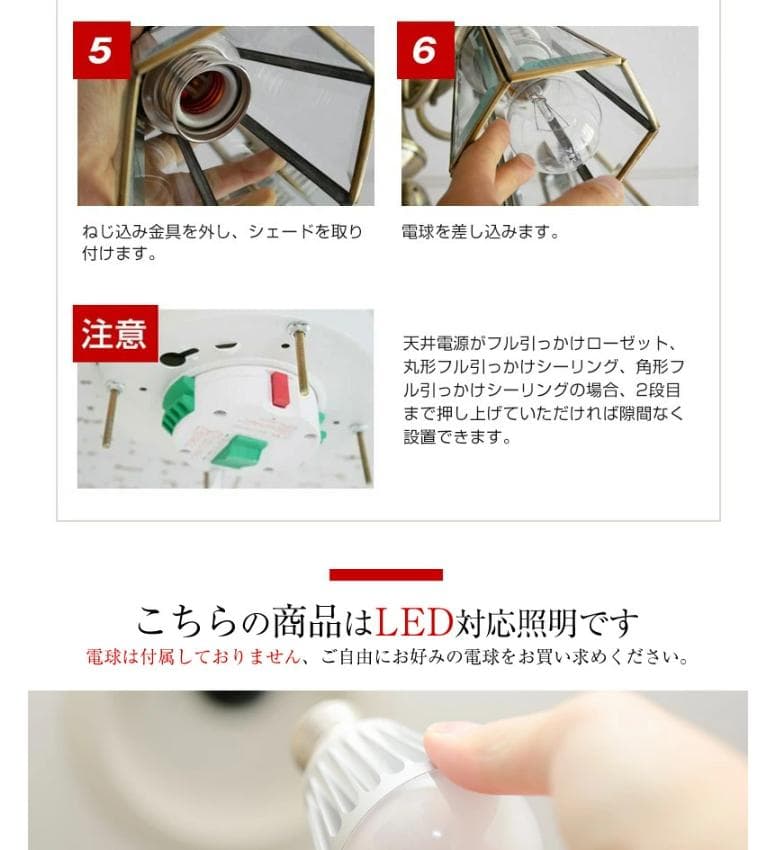 5

ねじ込み金具を外し、シェードを取り付けます。

6

電球を差し込みます。

注意

天井電源がフル引っかけローゼット、丸形フル引っかけシーリング、角形フル引っかけシーリングの場合、2段目まで押し上げていただければ隙間なく設置できます。

こちらの商品はLED対応照明です

電球は付属しておりません、ご自由にお好みの電球をお買い求めください。