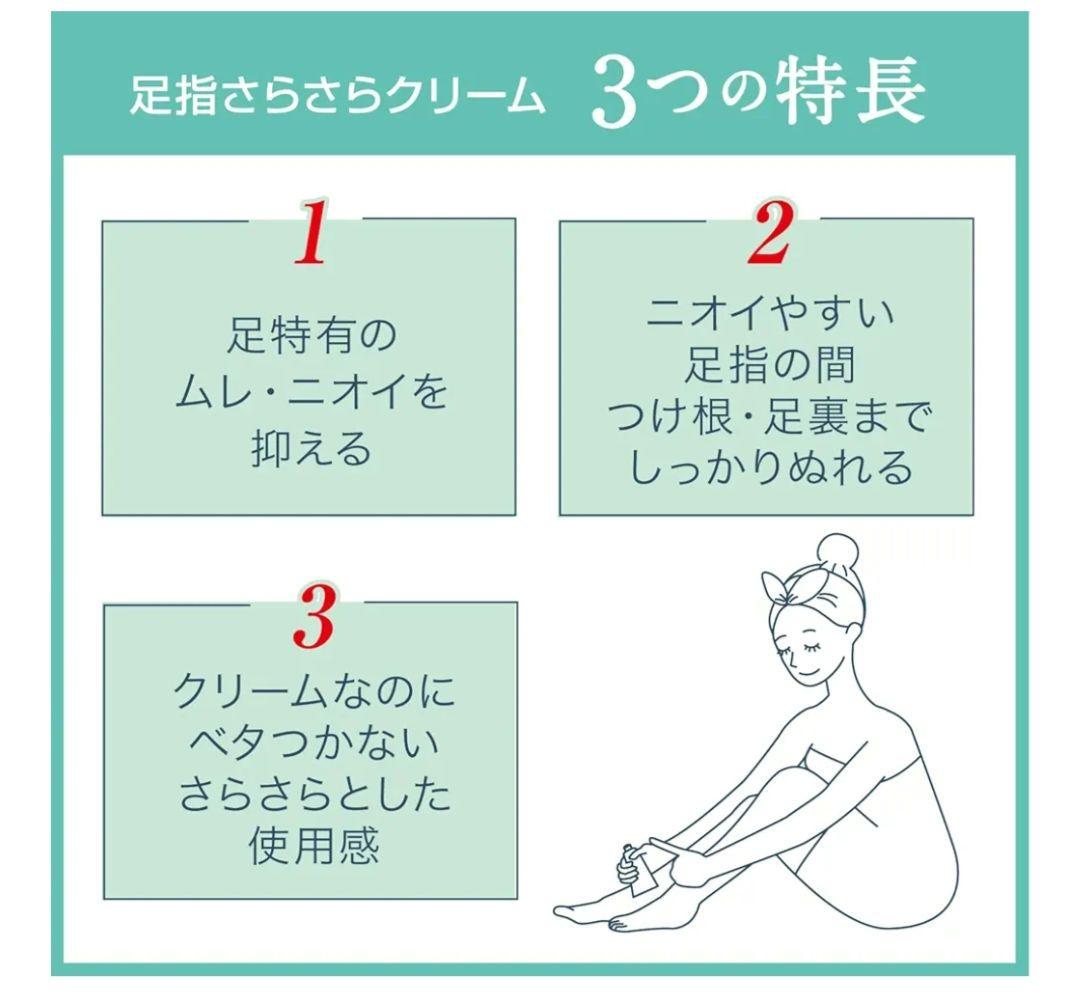 足指さらさらクリーム 3つの特長

1

足特有の
ムレ・ニオイを
抑える

2

ニオイやすい
足指の間
つけ根・足裏まで
しっかりぬれる

3

クリームなのに
ベタつかない
さらさらとした
使用感