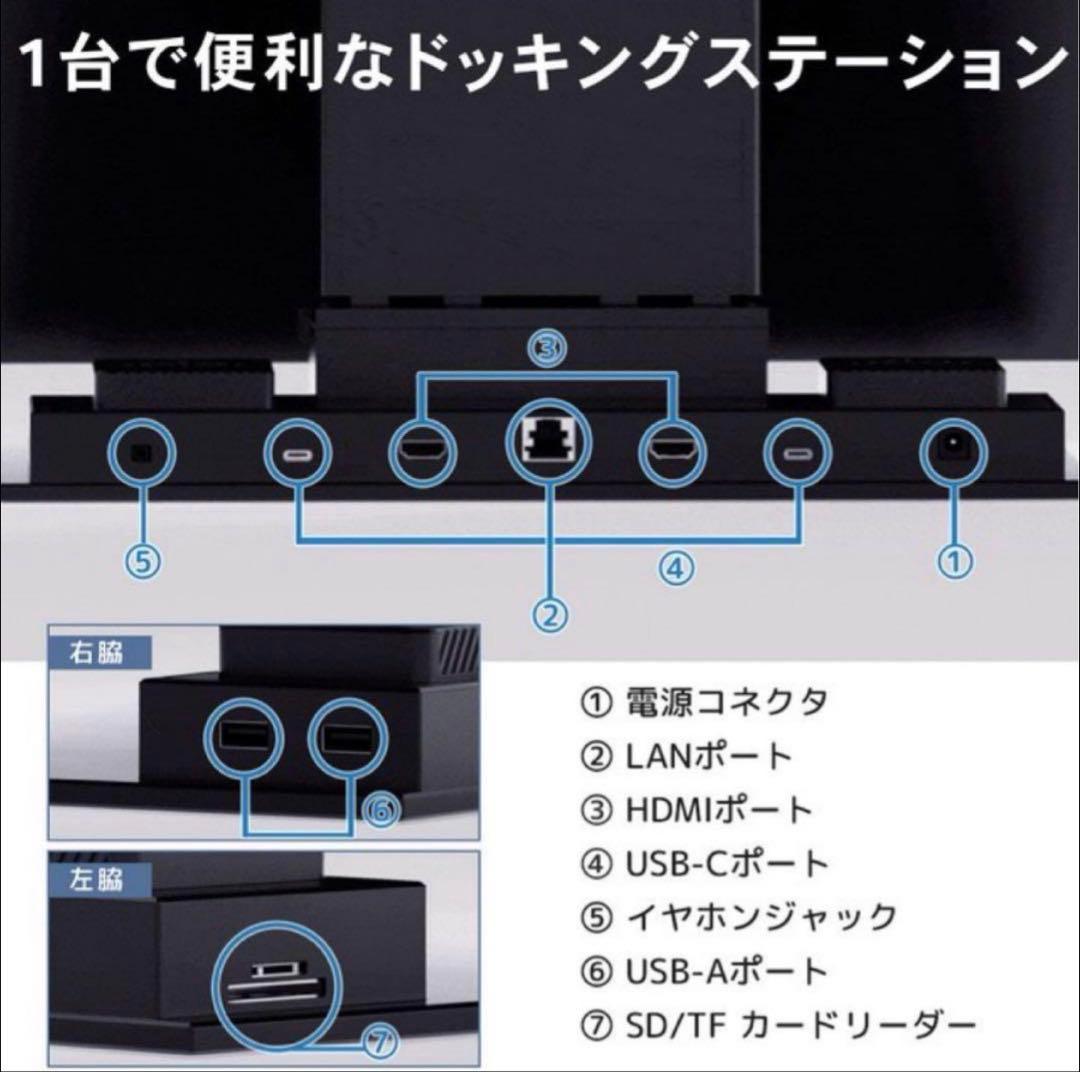 1台で便利なドッキングステーション

③

⑤

④

①

②

右脇

⑥

左脇

⑦

① 電源コネクタ
② LANポート
③ HDMIポート
④ USB-Cポート
⑤ イヤホンジャック
⑥ USB-Aポート
⑦ SD/TF カードリーダー