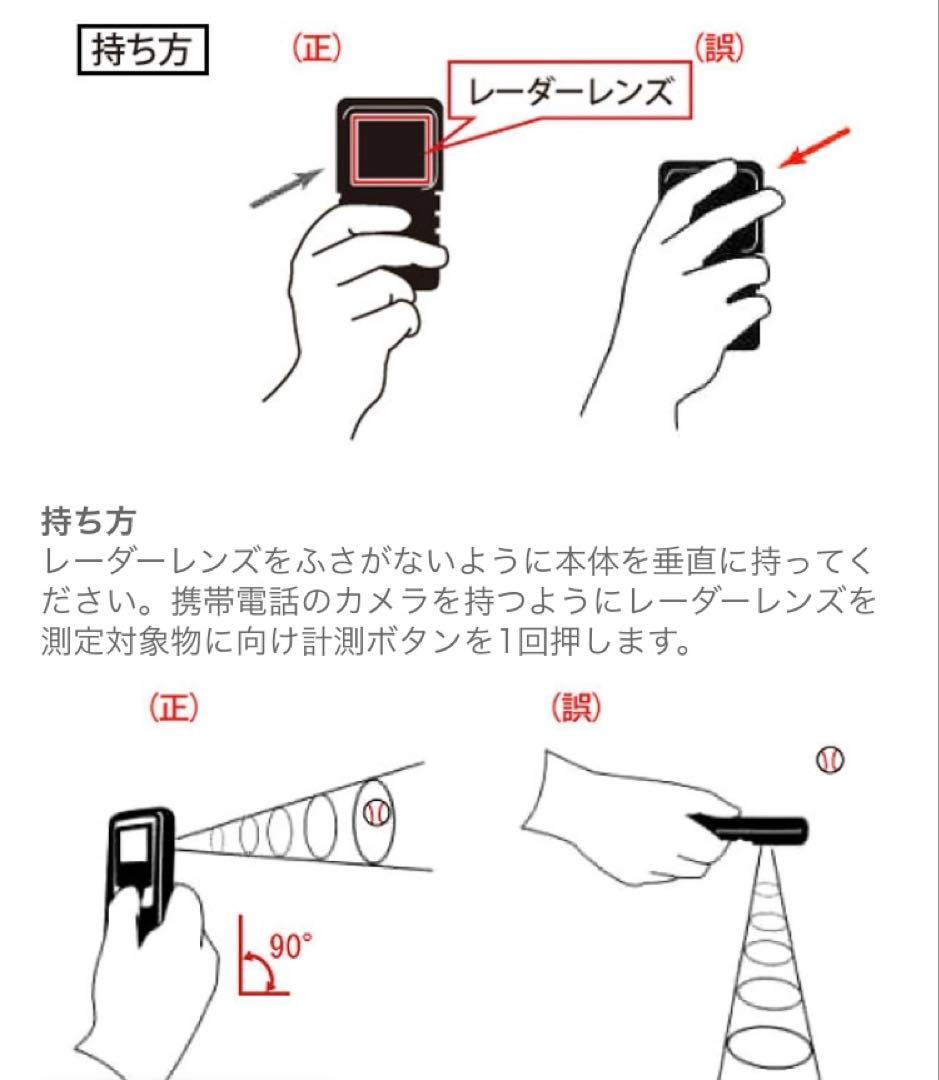 持ち方

（正）

（誤）

レーダーレンズ

持ち方
レーダーレンズをふさがないように本体を垂直に持ってください。携帯電話のカメラを持つようにレーダーレンズを測定対象物に向け計測ボタンを1回押します。

（正）

（誤）

90°