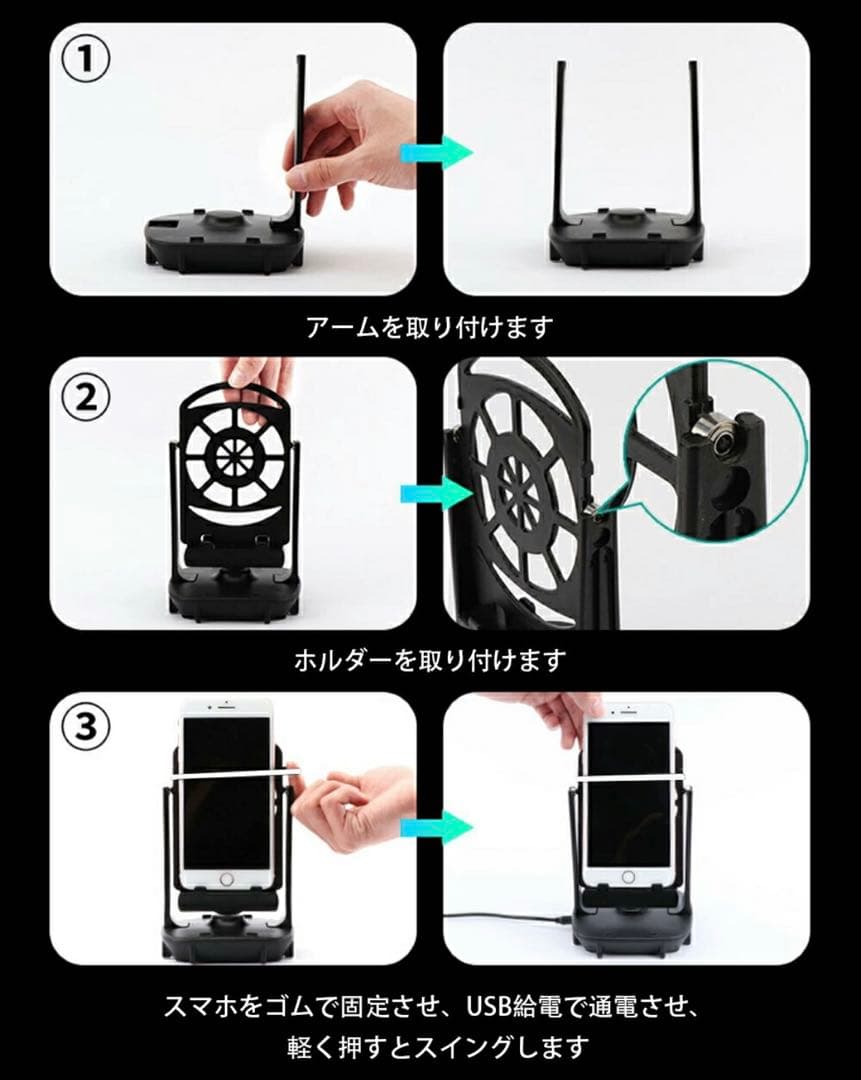 ①

アームを取り付けます

②

ホルダーを取り付けます

③

スマホをゴムで固定させ、USB給電で通電させ、軽く押すとスイングします