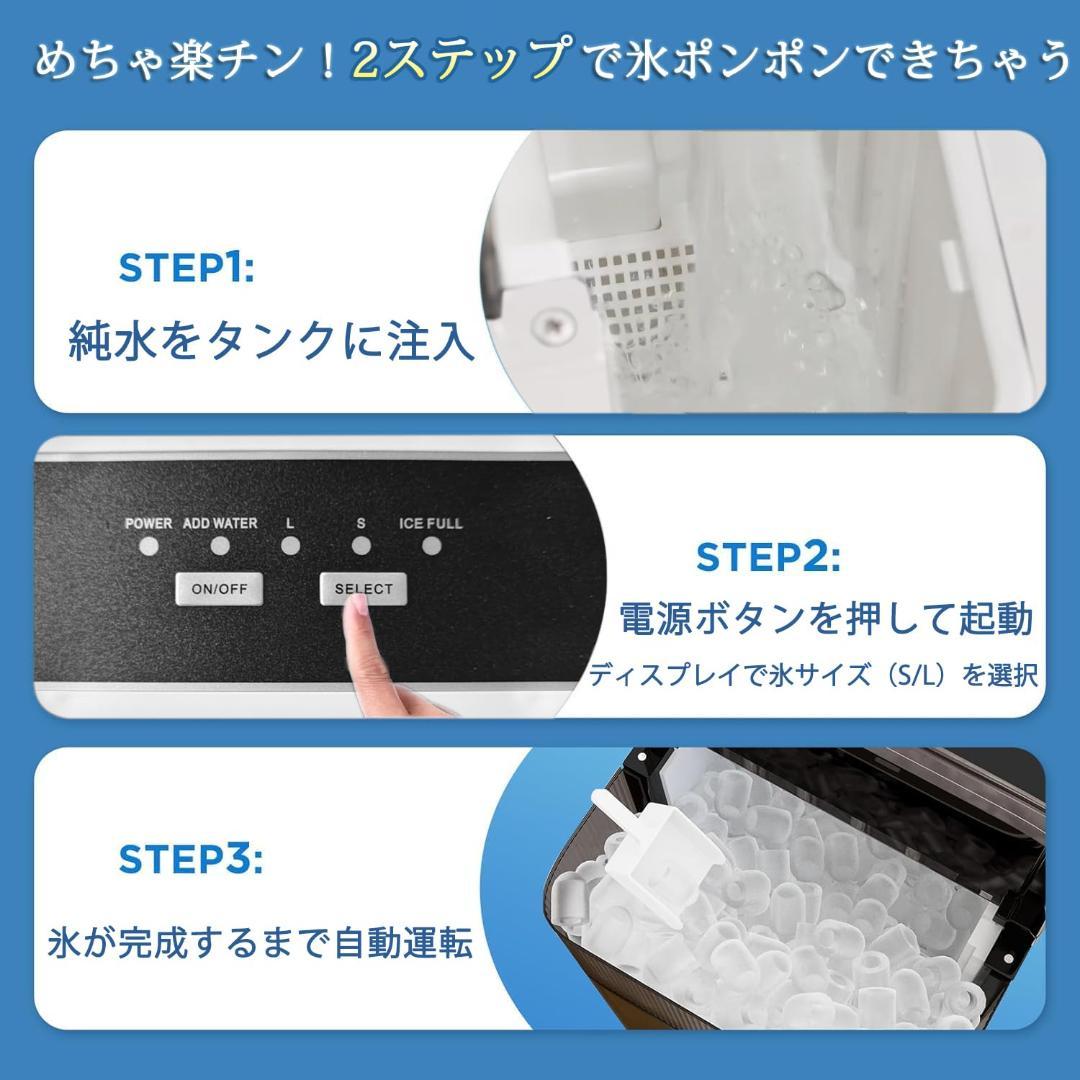 めちゃ楽チン！2ステップで氷ポンポンできちゃう

STEP1:
純水をタンクに注入

POWER ADD WATER L S ICE FULL
ON/OFF SELECT

STEP2:
電源ボタンを押して起動
ディスプレイで氷サイズ（S/L）を選択

STEP3:
氷が完成するまで自動運転