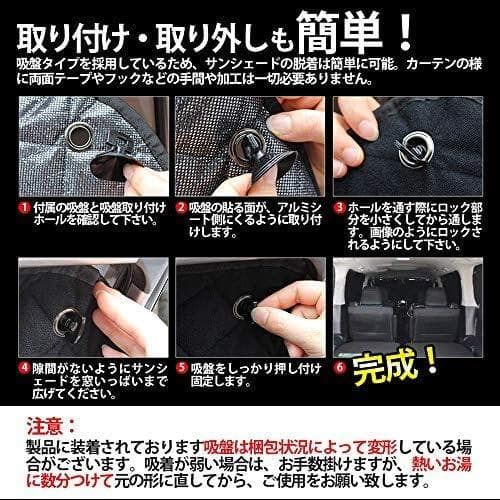 取り付け・取り外しも簡単！

吸盤タイプを採用しているため、サンシェードの脱着は簡単に可能。カーテンの様に両面テープやフックなどの手間や加工は一切必要ありません。

1 付属の吸盤と吸盤取り付けホールを確認して下さい。

2 吸盤の貼る面が、アルミシート側にくるように取り付けします。

3 ホールを通す際にロック部分を小さくしてから通します。画像のようにロックされるようにして下さい。

4 隙間がないようにサンシェードを窓いっぱいまで広げてください。

5 吸盤をしっかり押し付け固定します。

6 完成！

注意：

製品に装着されております吸盤は梱包状況によって変形している場合がございます。吸着が弱い場合は、お手数掛けますが、熱いお湯に数分つけて元の形に直してから、ご使用をお願い致します。