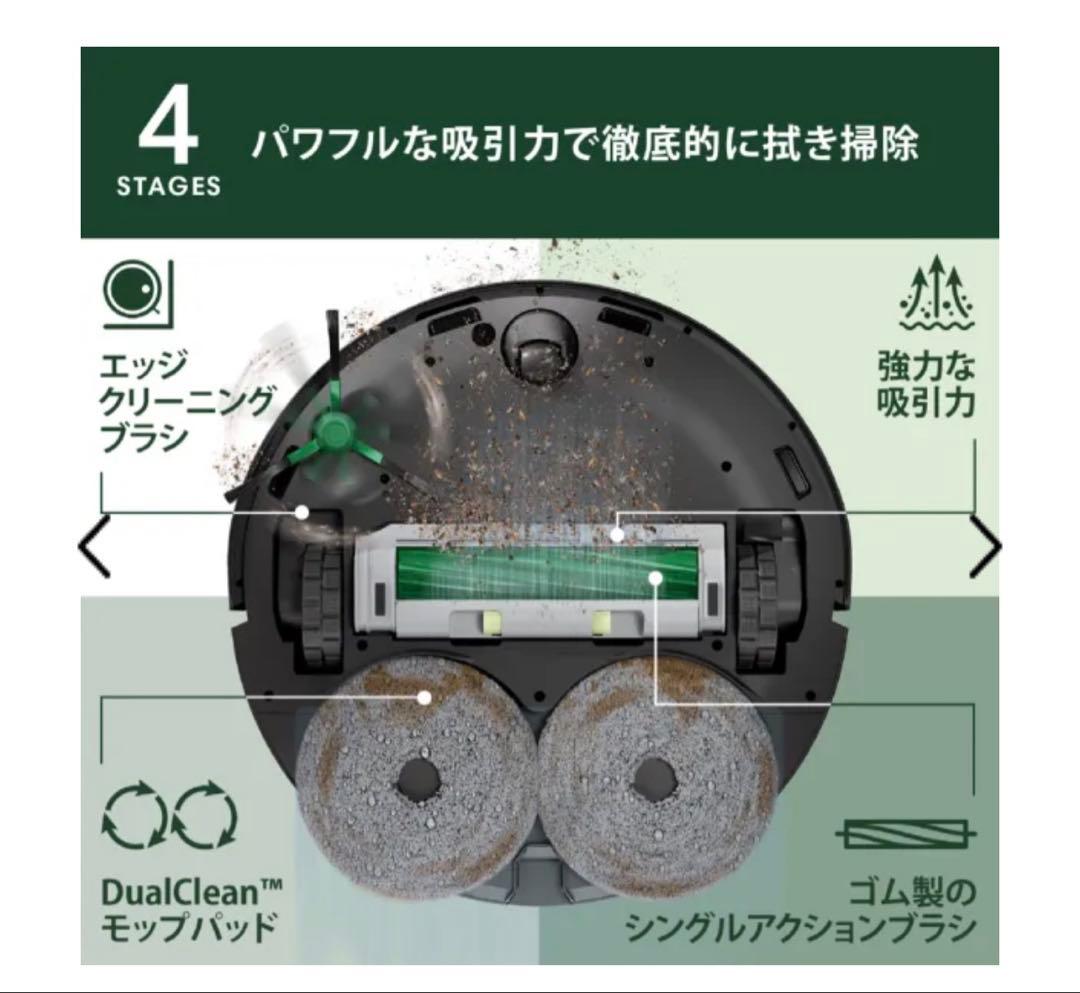 4
STAGES
パワフルな吸引力で徹底的に拭き掃除

エッジ
クリーニング
ブラシ

強力な
吸引力

DualClean™
モップパッド

ゴム製の
シングルアクションブラシ